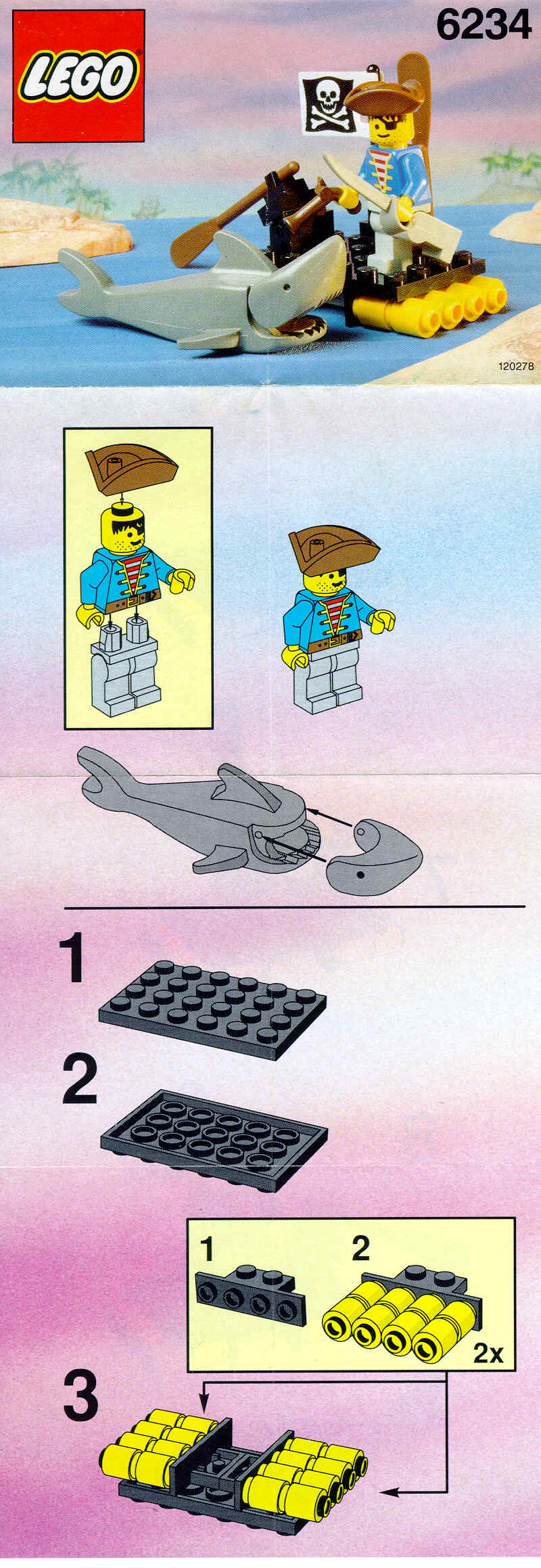 LEGO

6234

120278

1

2

1

2

2x

3