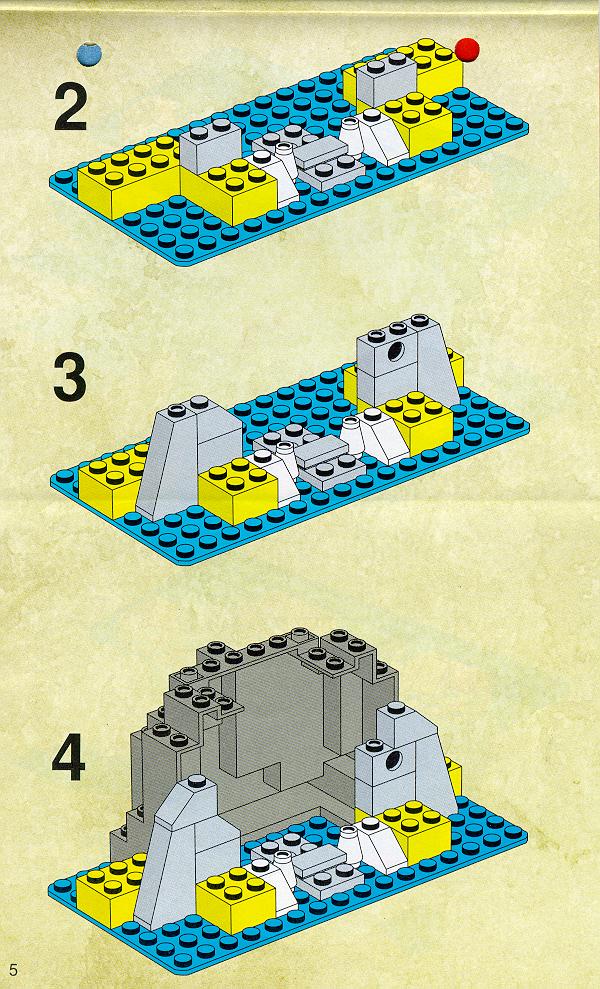 2

3

4

5