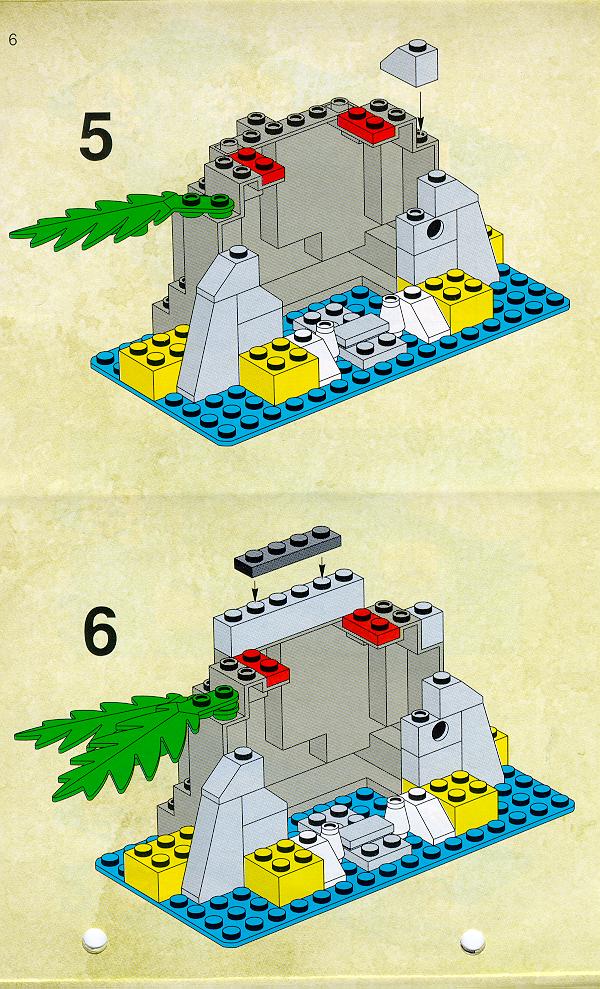 6

5

6