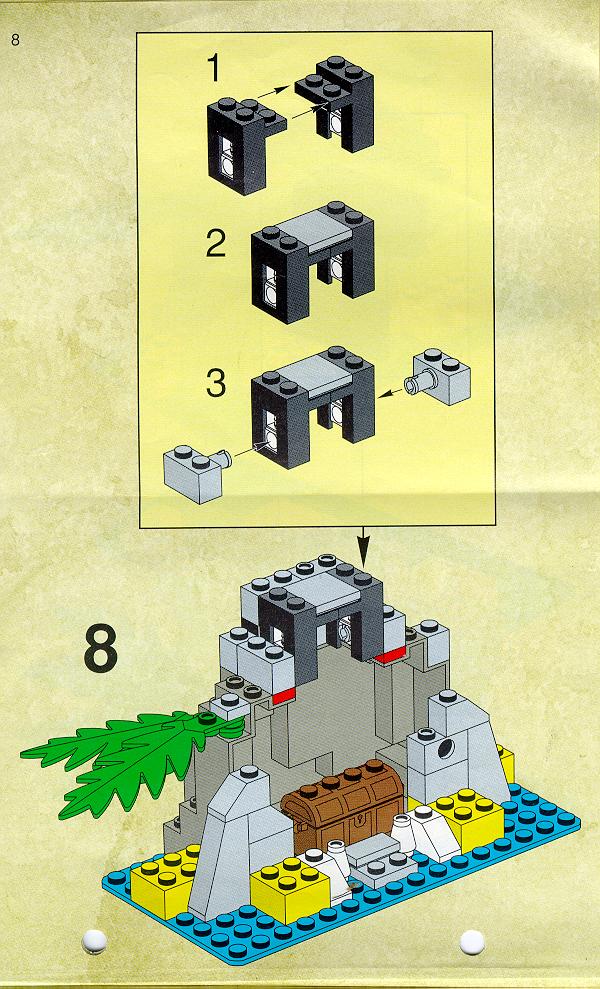 8

1

2

3

8