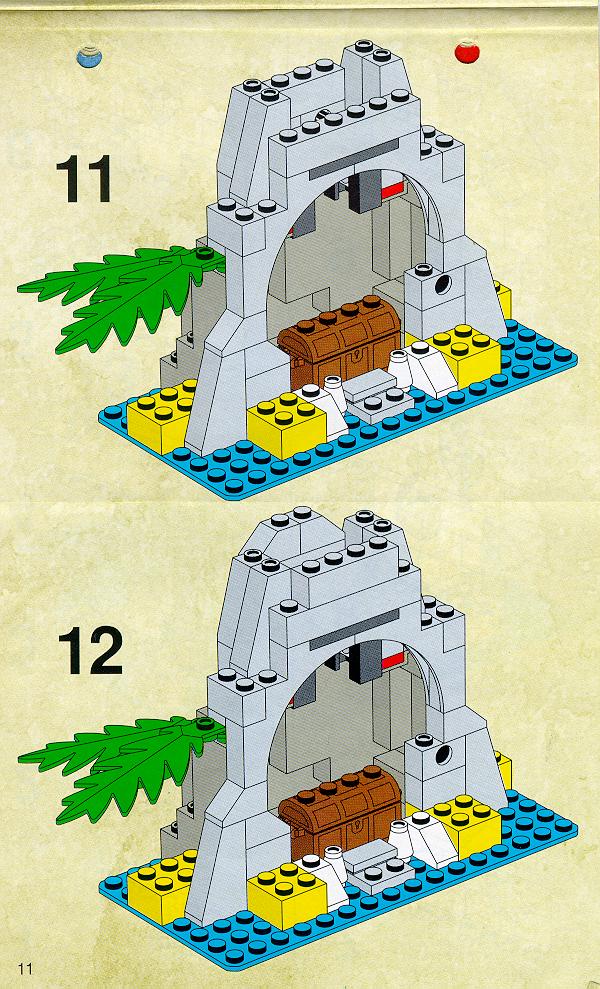 11

12

11