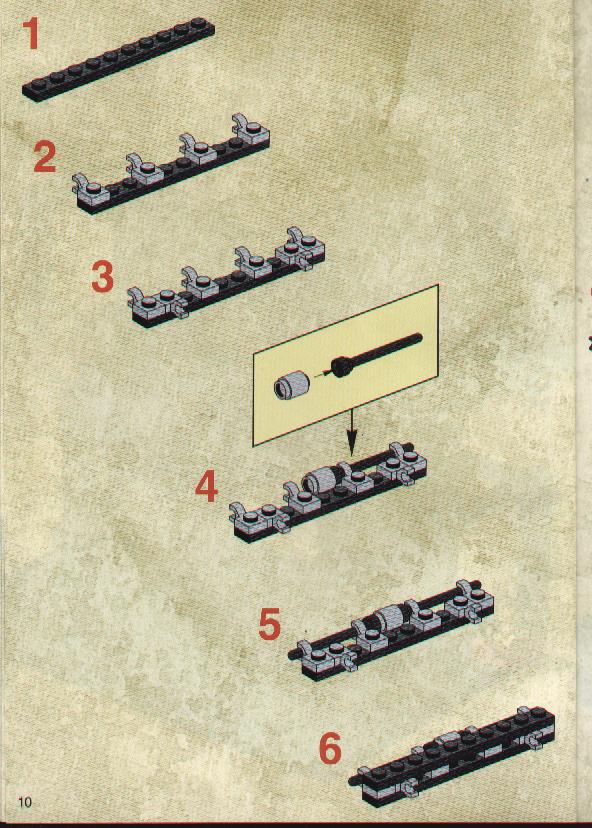 1

2

3

4

5

6

10