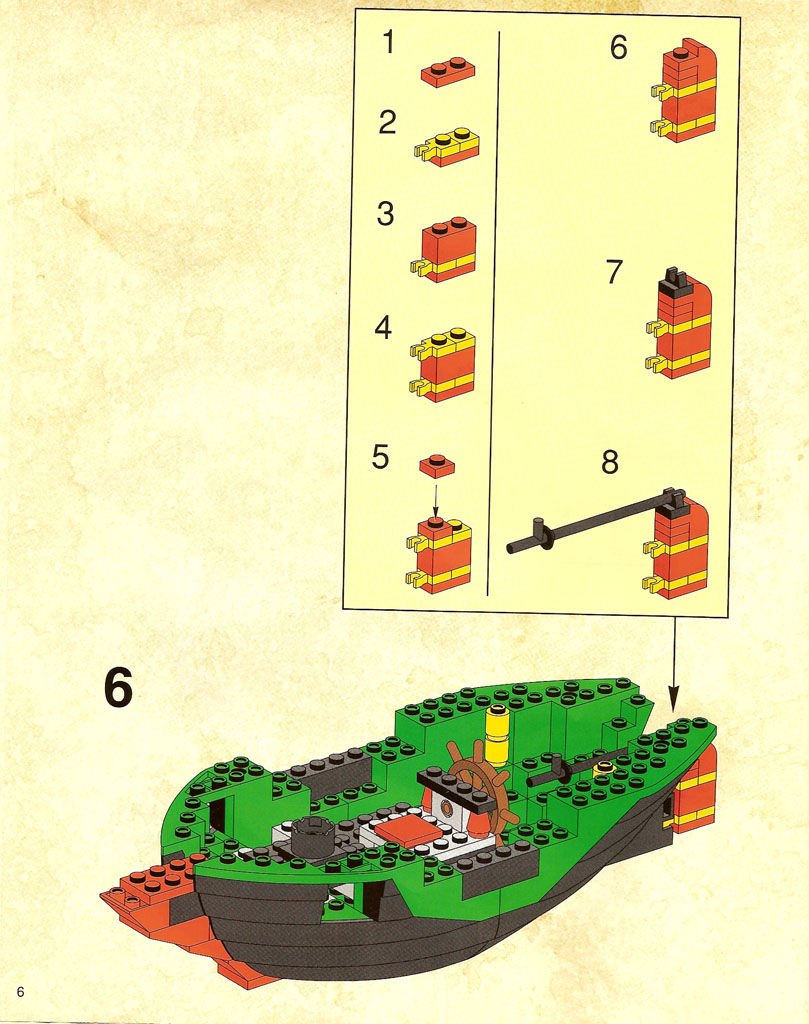 1

2

3

4

5

6

7

8

6

6