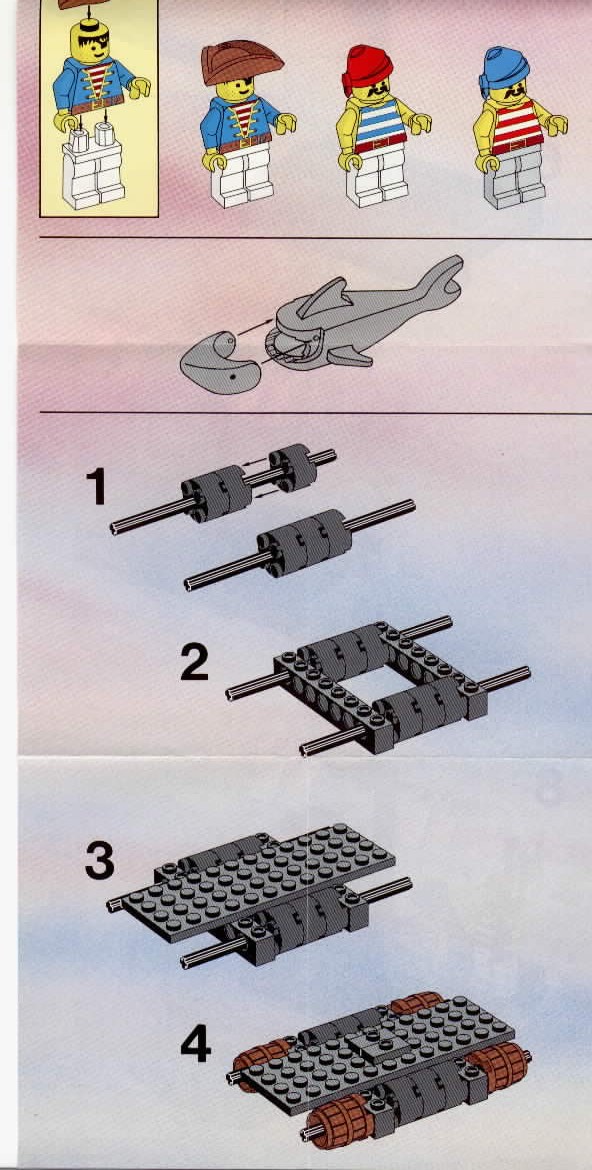 1

2

3

4