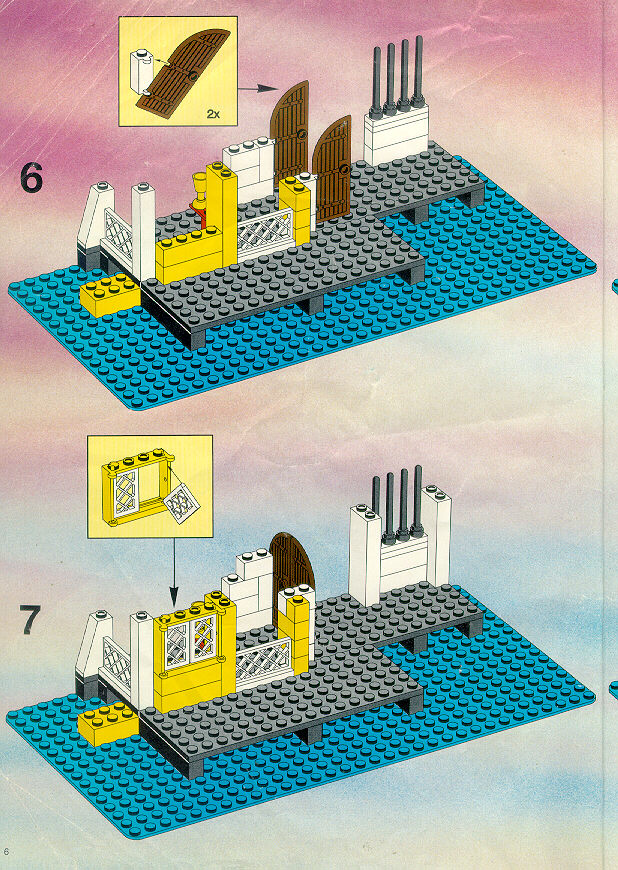 2x

6

7

6