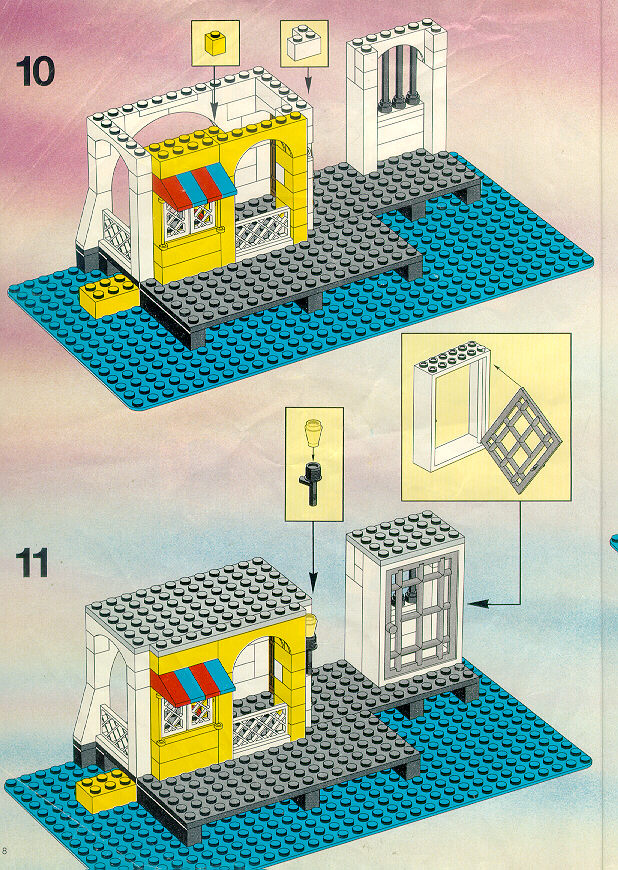 10

11

8