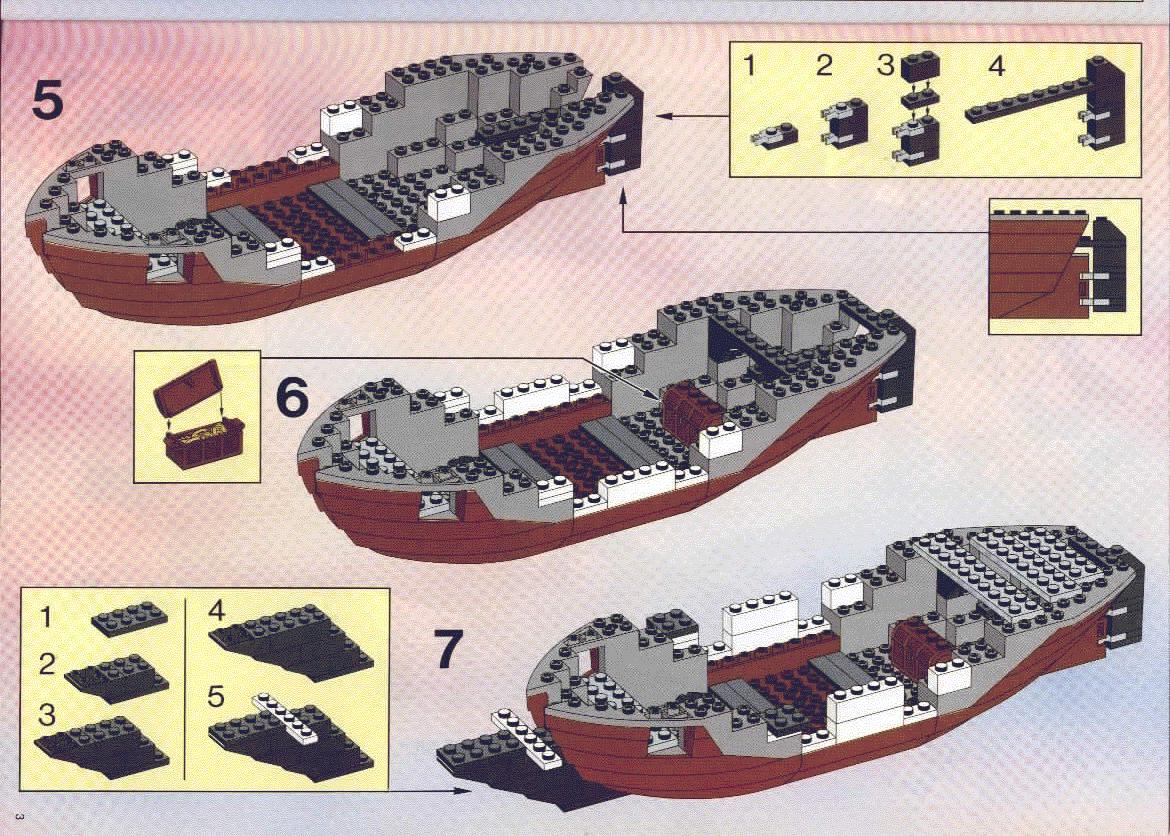 5

1 2 3 4

6

1
2
3

4
5

7

3