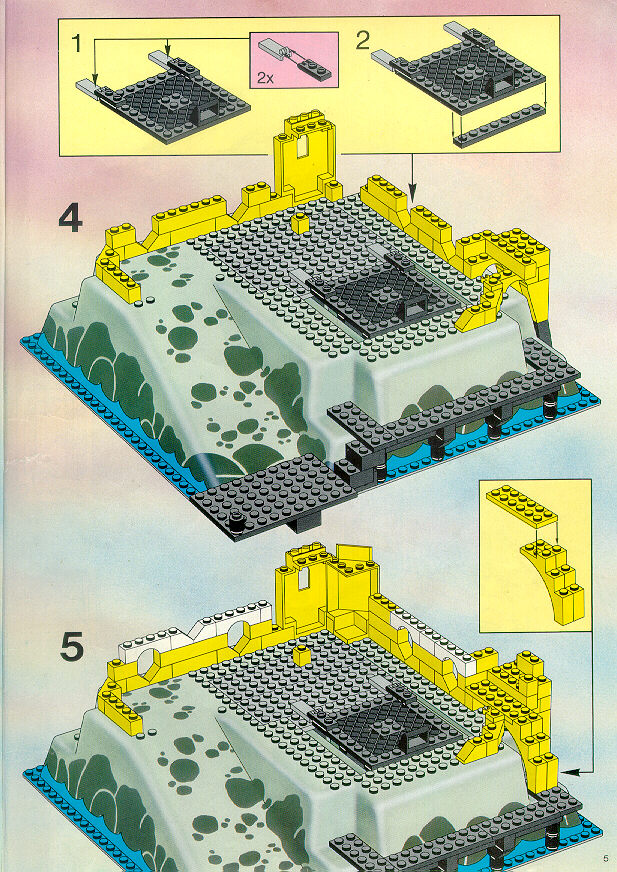 1

2x

2

4

5

5