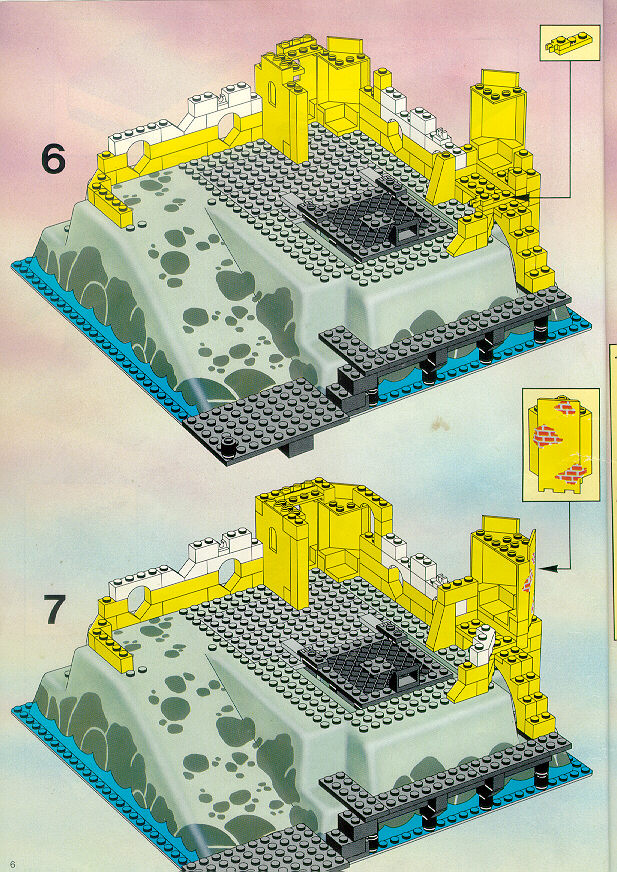 6

7

6