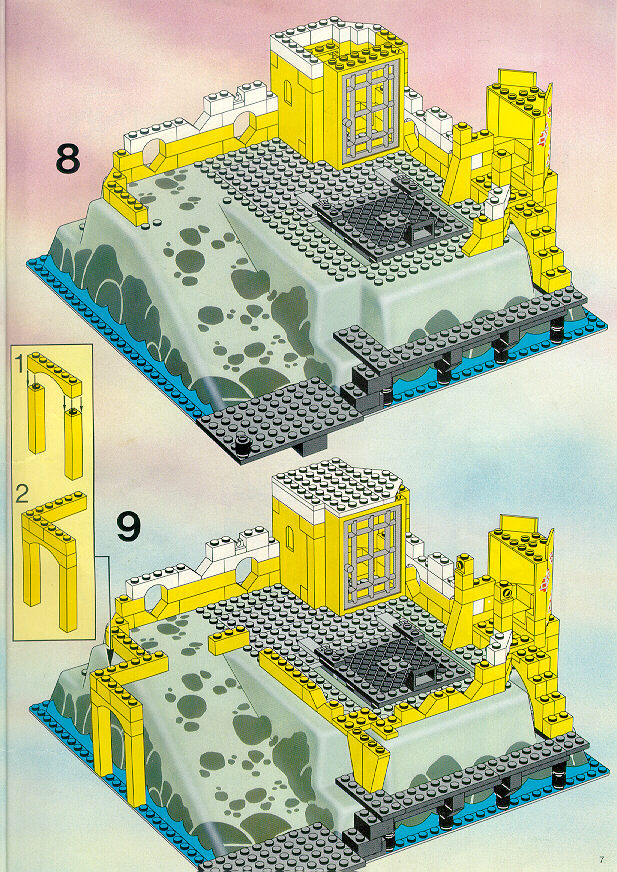 8

1

2

9

7