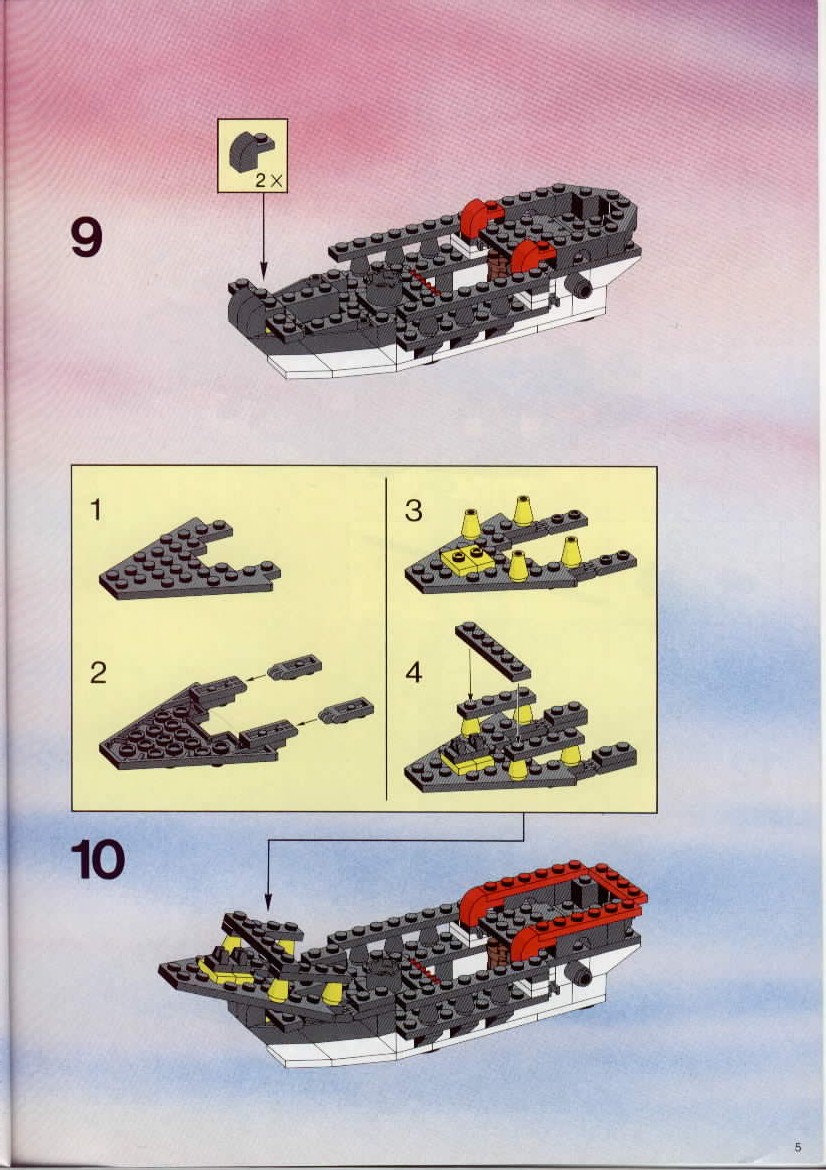 2×

9

1

2

3

4

10

5