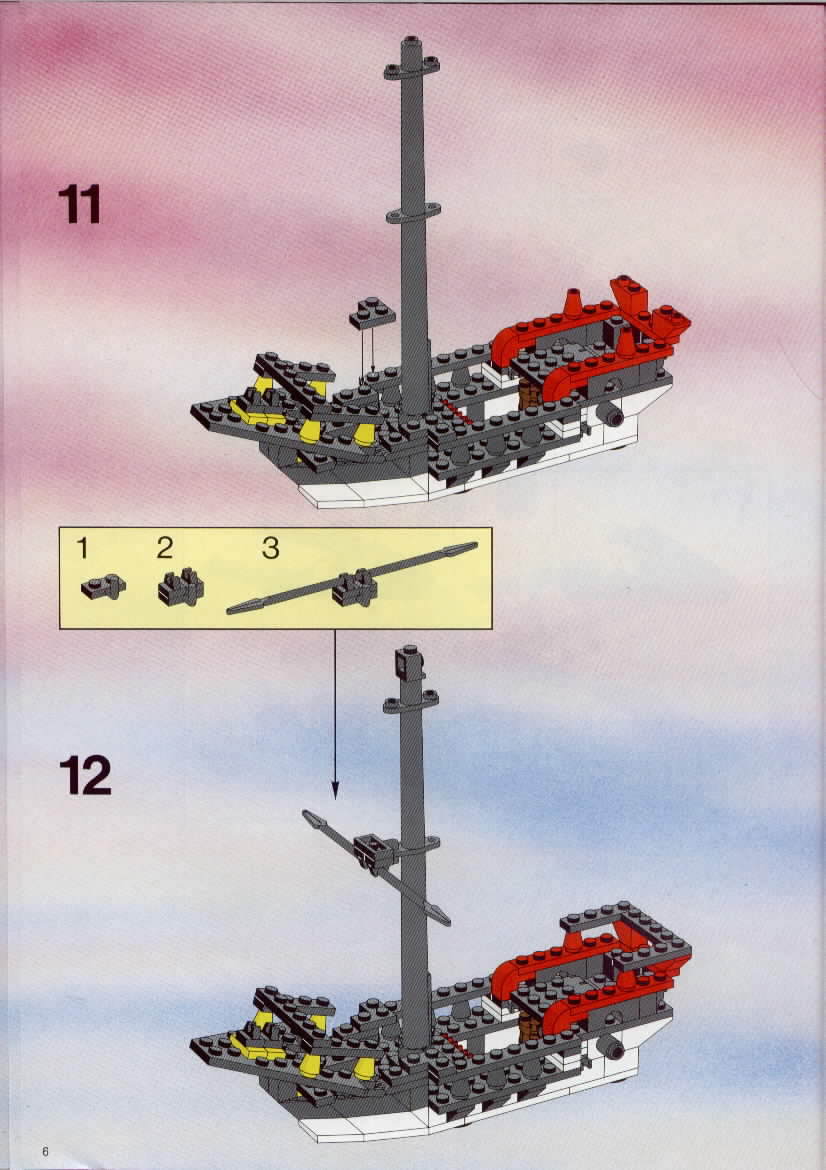 11

1 2 3

12

6