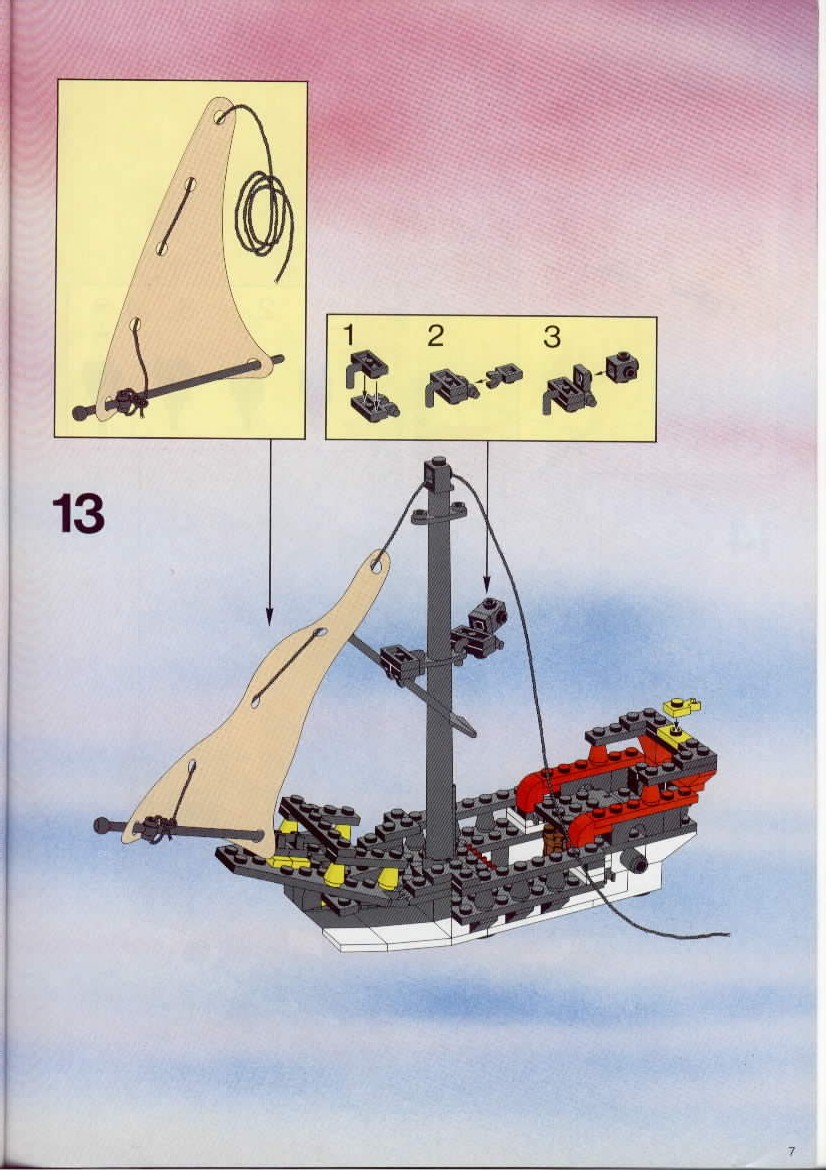 1 2 3

13

7