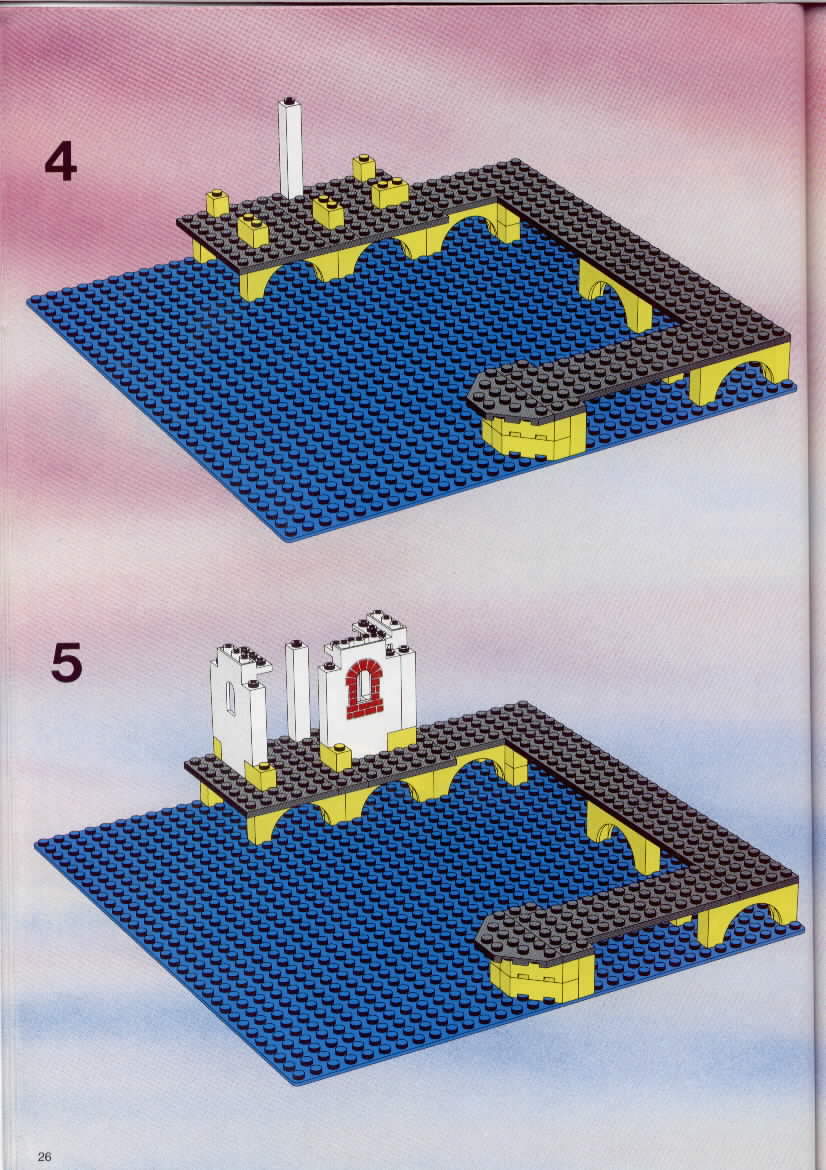 4

5

26