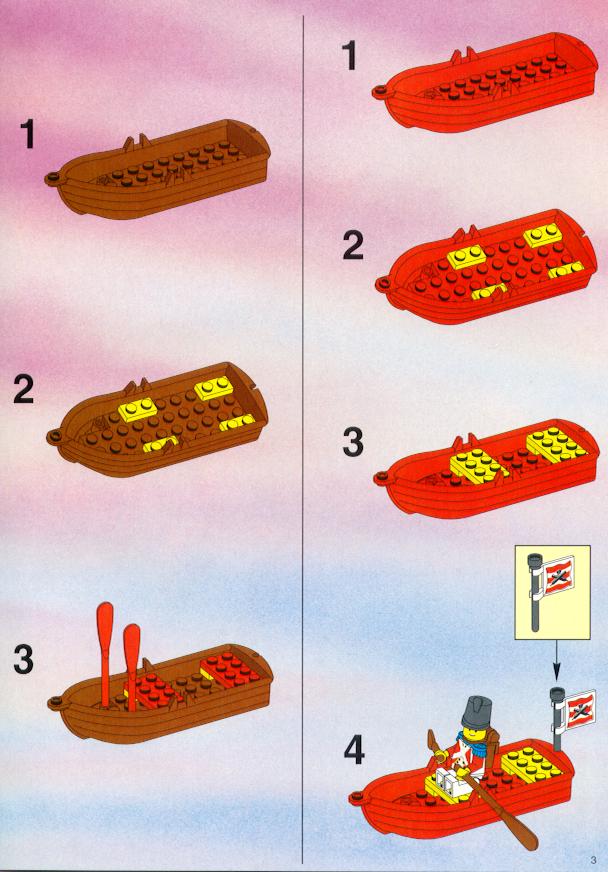 1

2

3

1

2

3

4

3