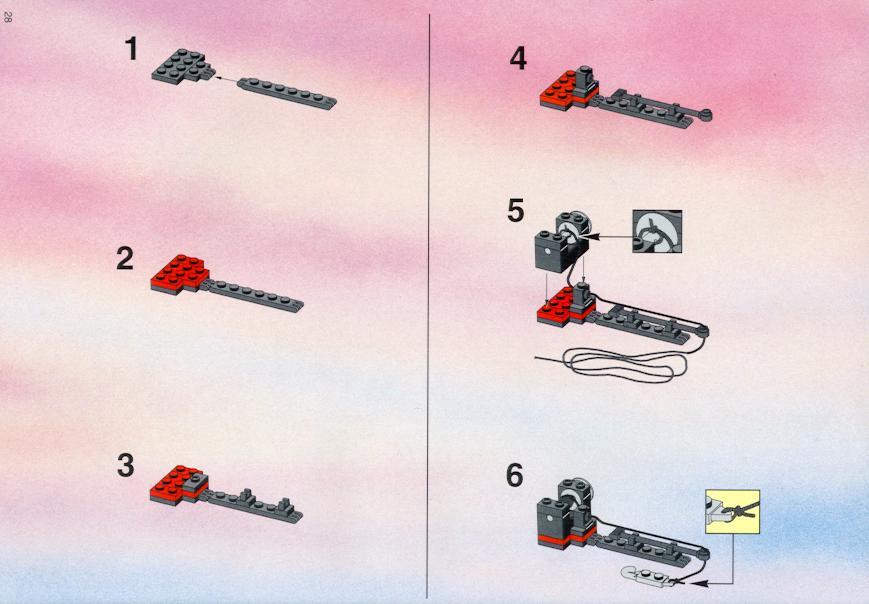 28

1

2

3

4

5

6