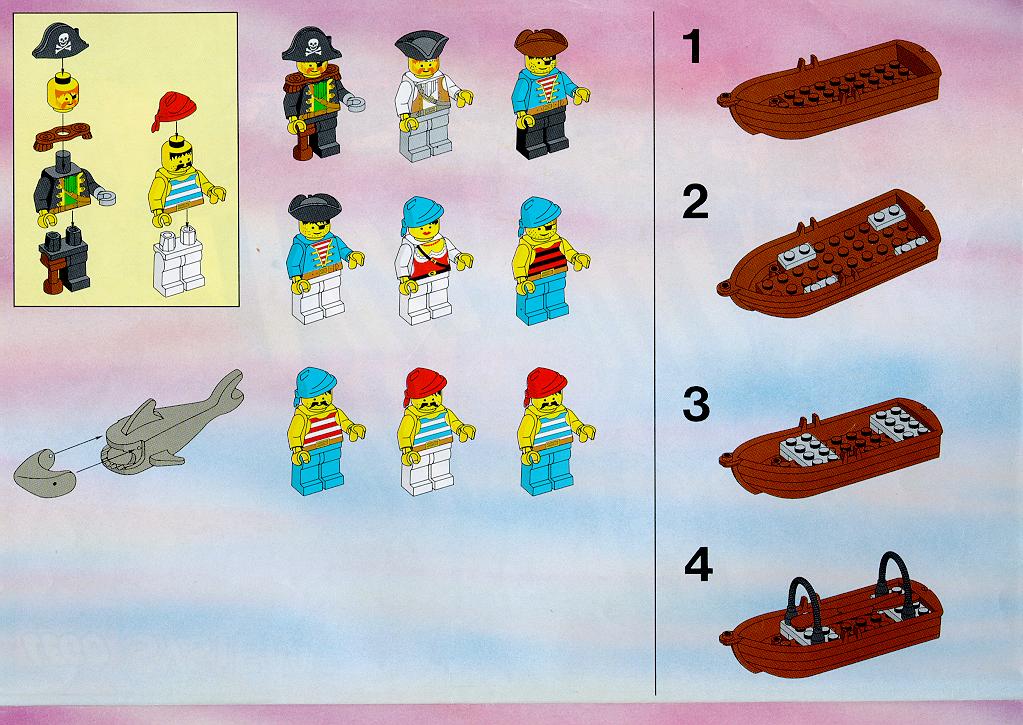 1

2

3

4