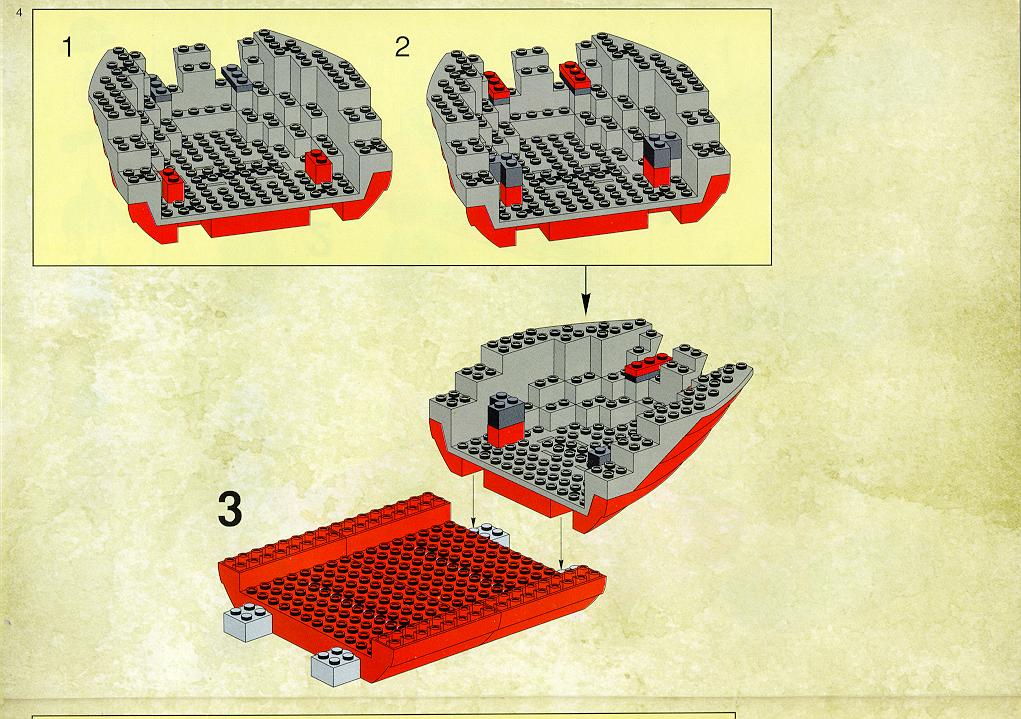 4

1

2

3