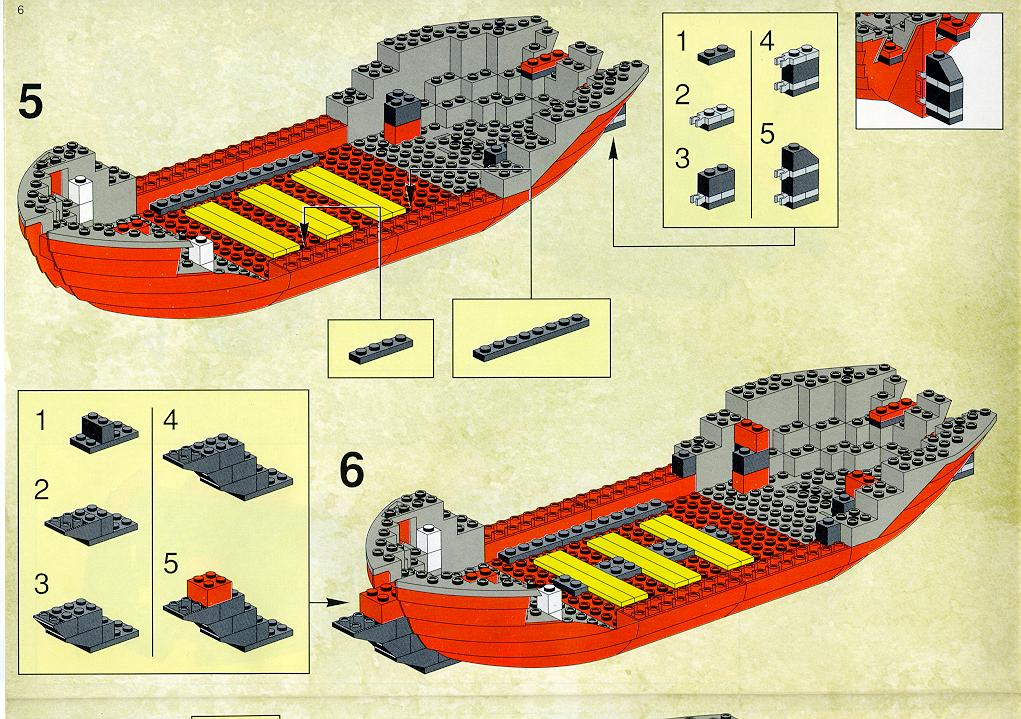 6

5

1
2
3
4
5

1
2
3
4
5

6