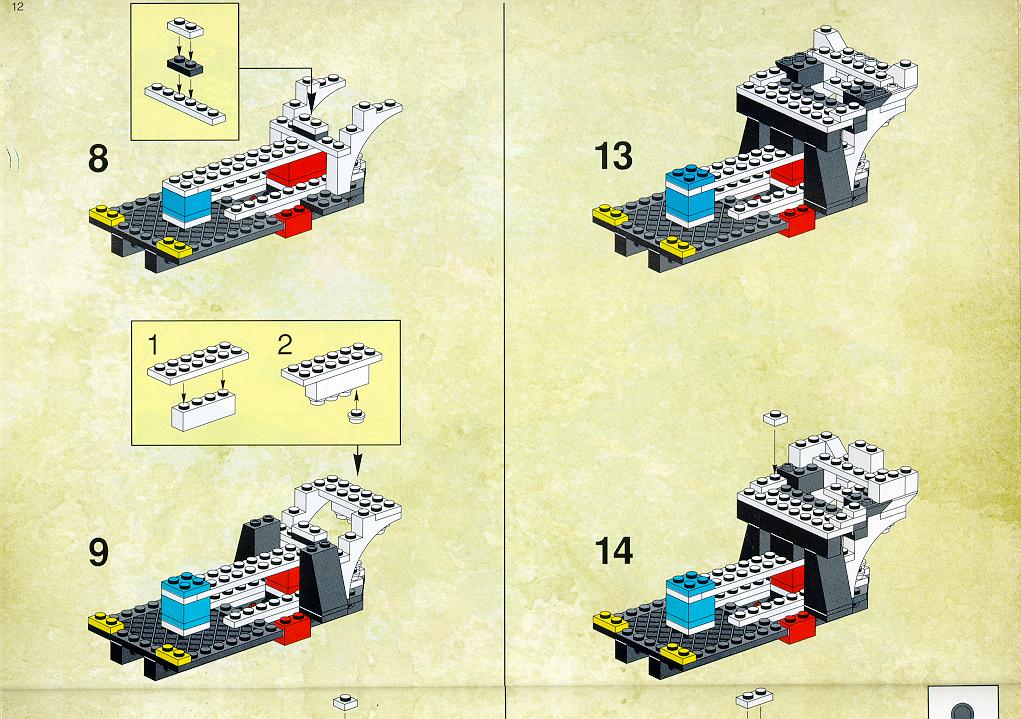 12

8

1

2

9

13

14