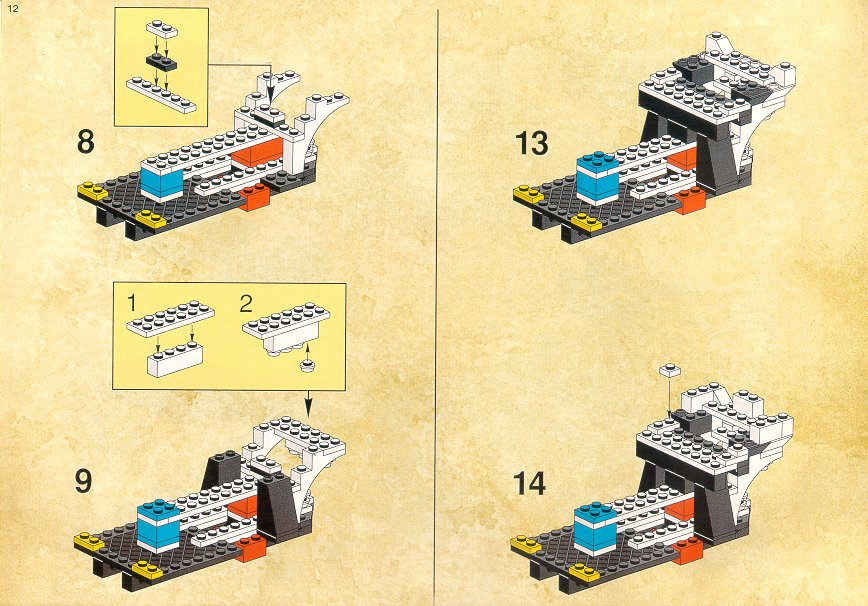 12

8

1

2

9

13

14