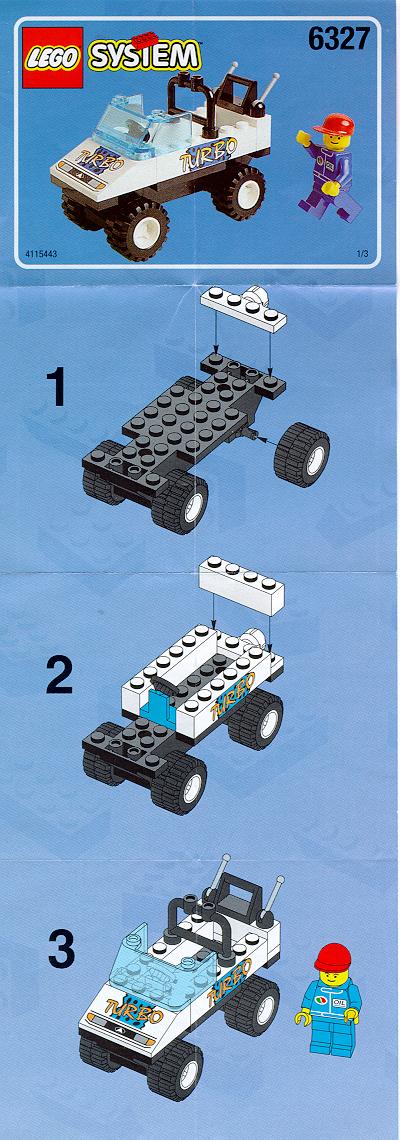 LEGO SYSTEM

6327

TURBO

TURBO

4115443

1/3

1

2

TURBO

3

TURBO

TURBO

OIL