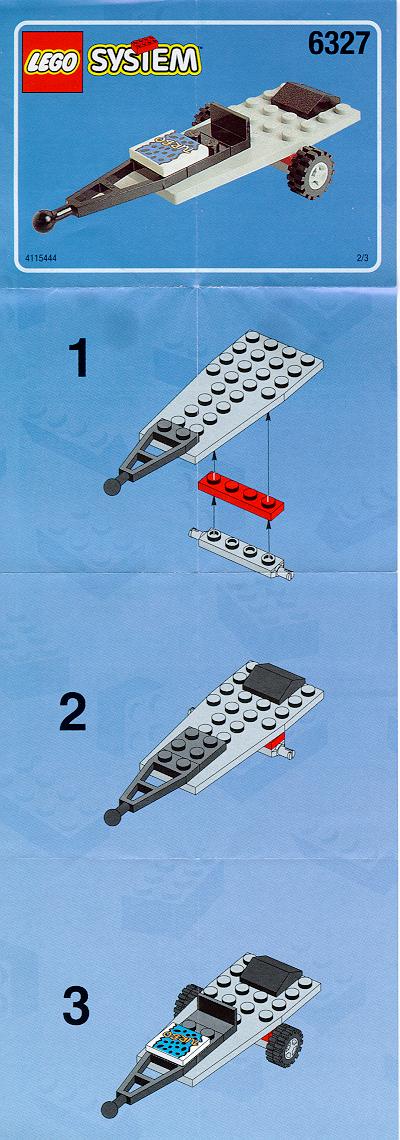 LEGO SYSTEM

6327

4115444

2/3

1

2

3