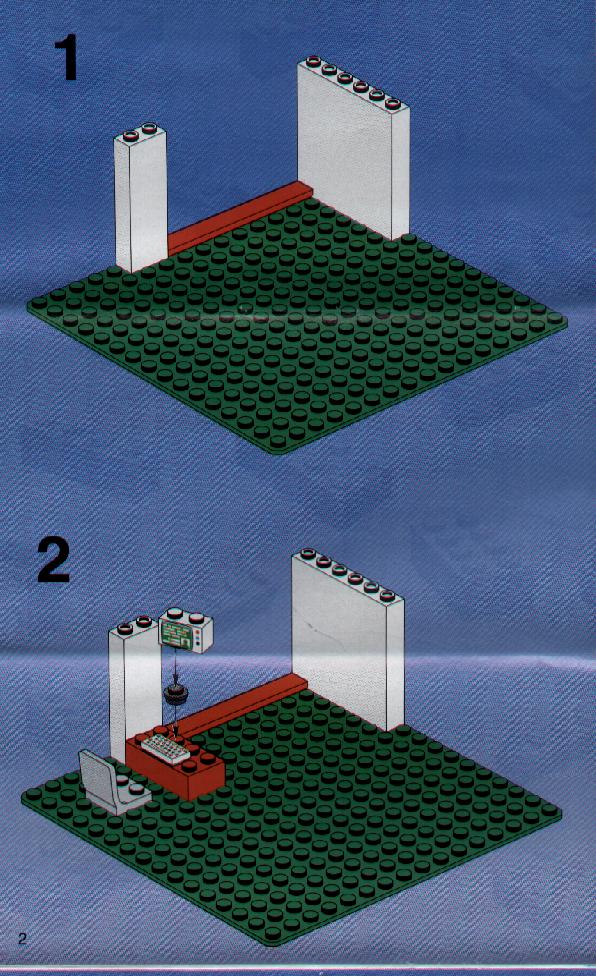 1

2

2