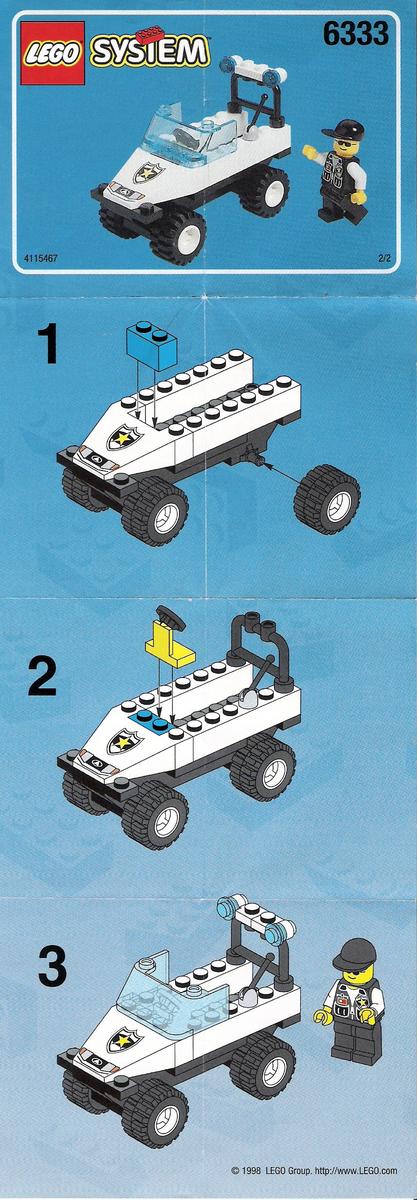 LEGO SYSTEM

6333

4115467

2/2

1

2

3

© 1998 LEGO Group. http://www.LEGO.com