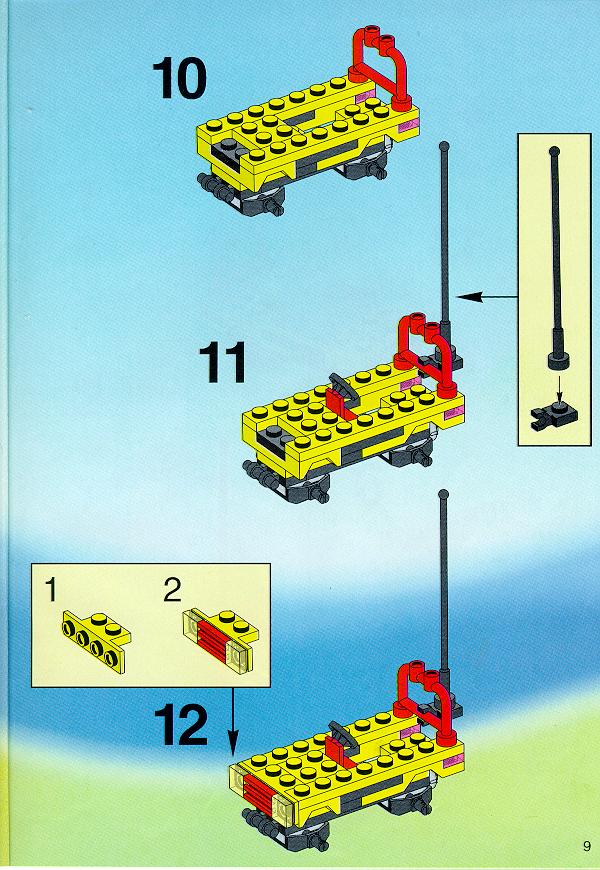 10

11

1

2

12

9