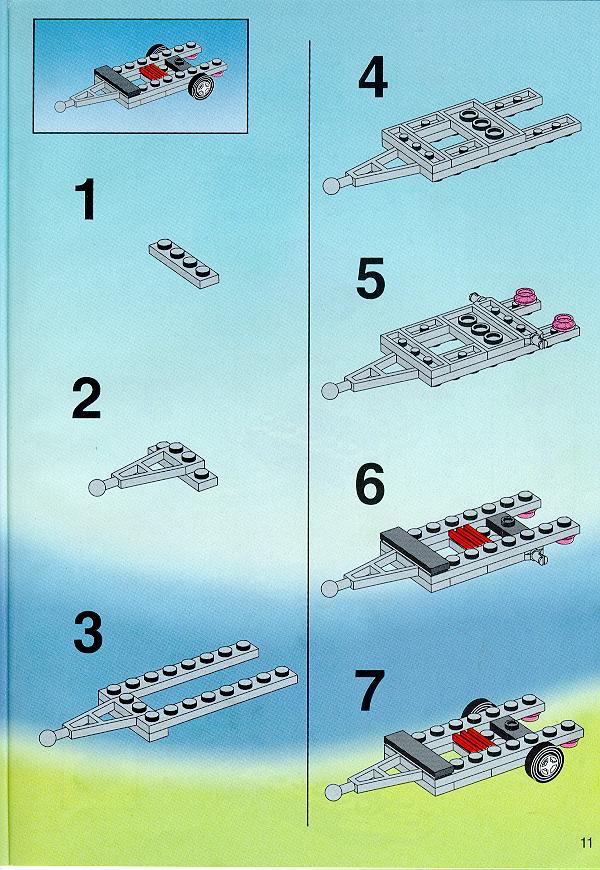 1

2

3

4

5

6

7

11