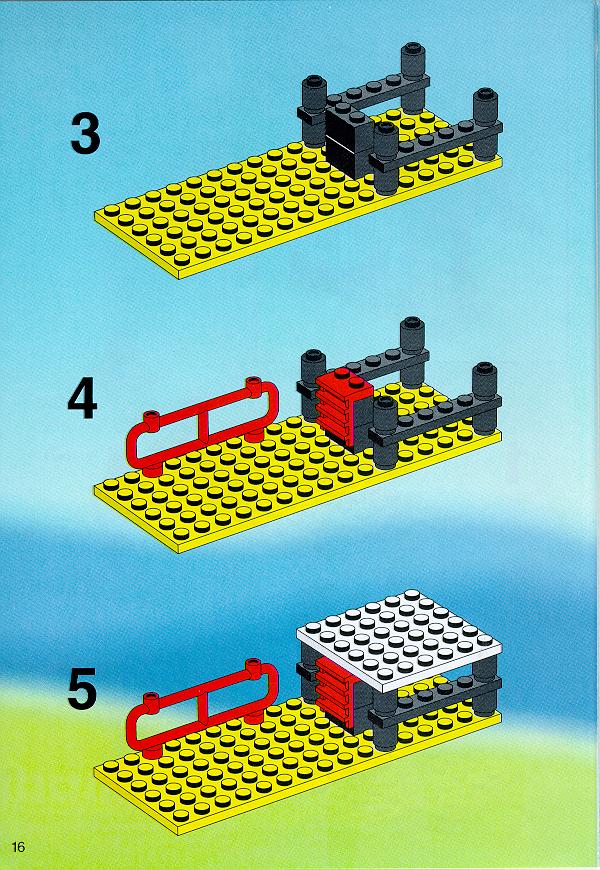 3

4

5

16