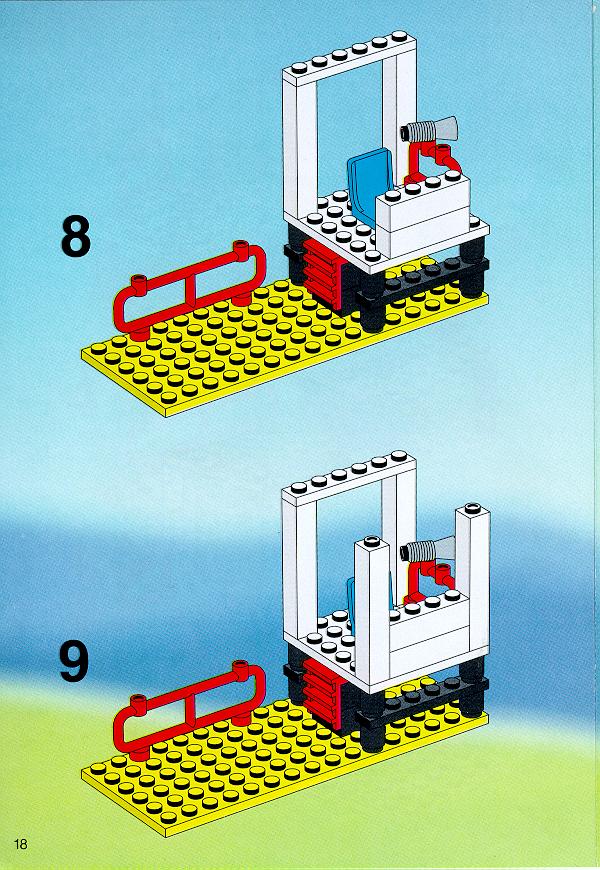 8

9

18