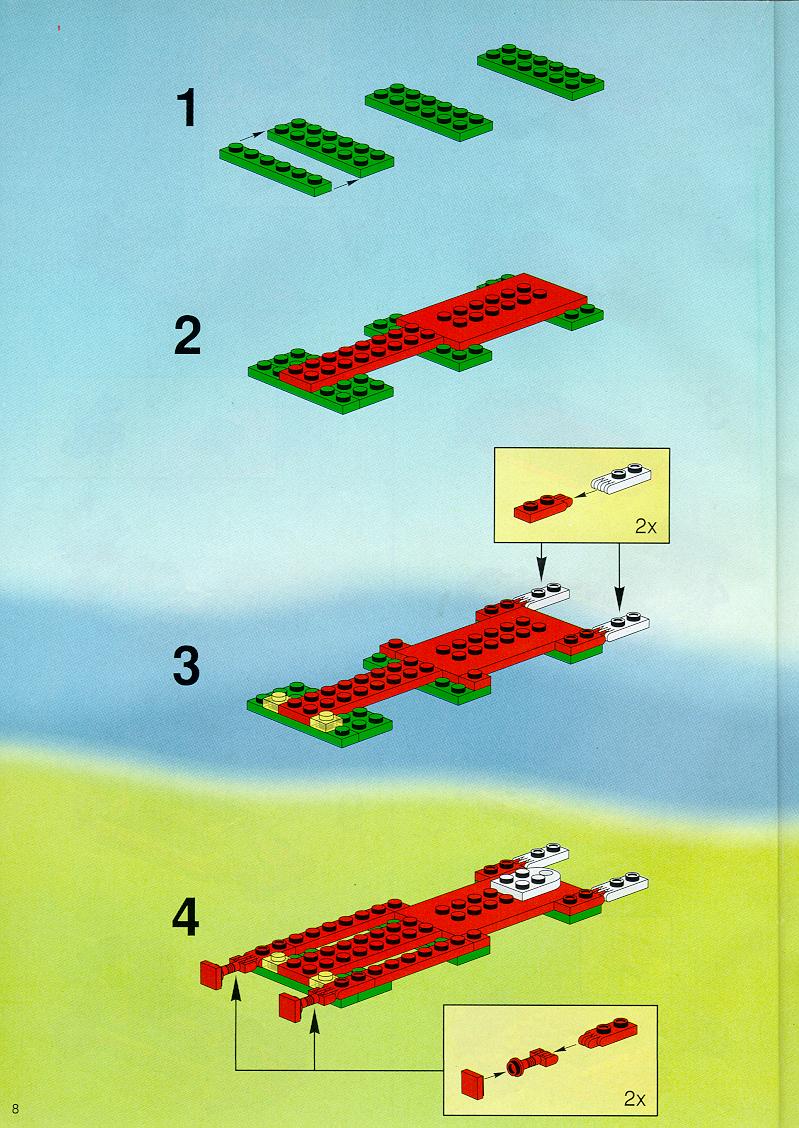 1

2

2x

3

4

2x

8