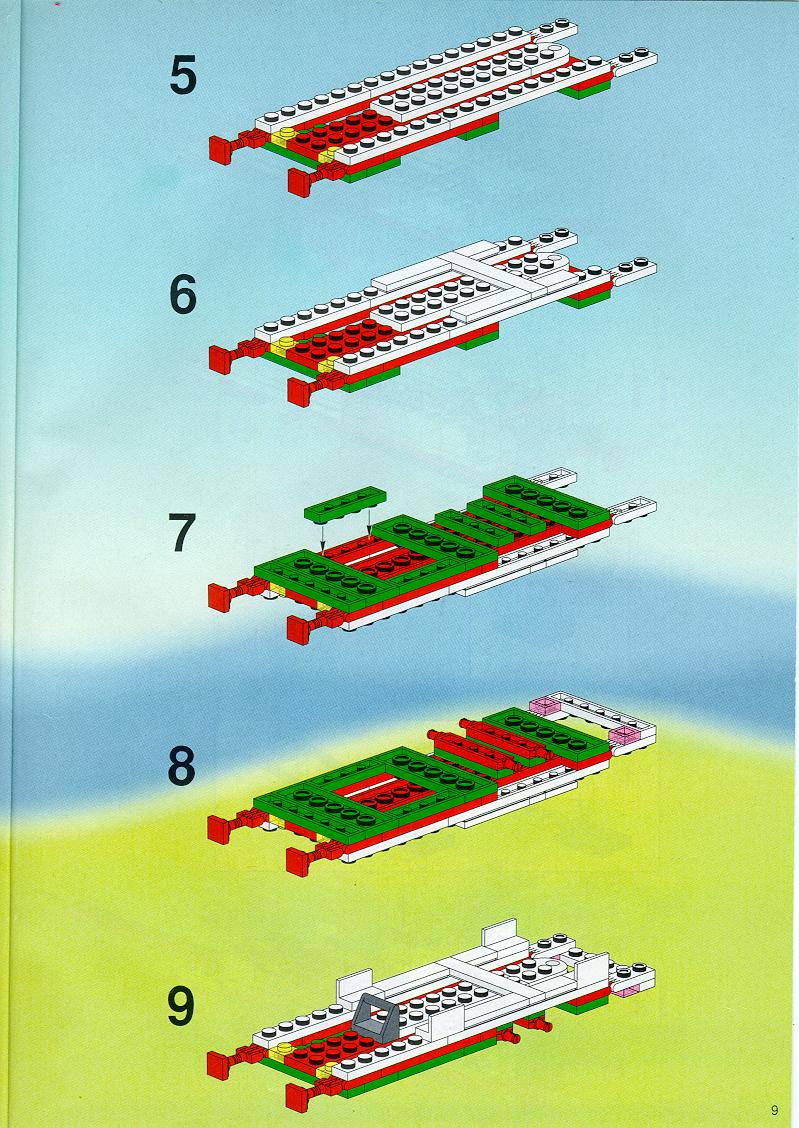 5

6

7

8

9

9