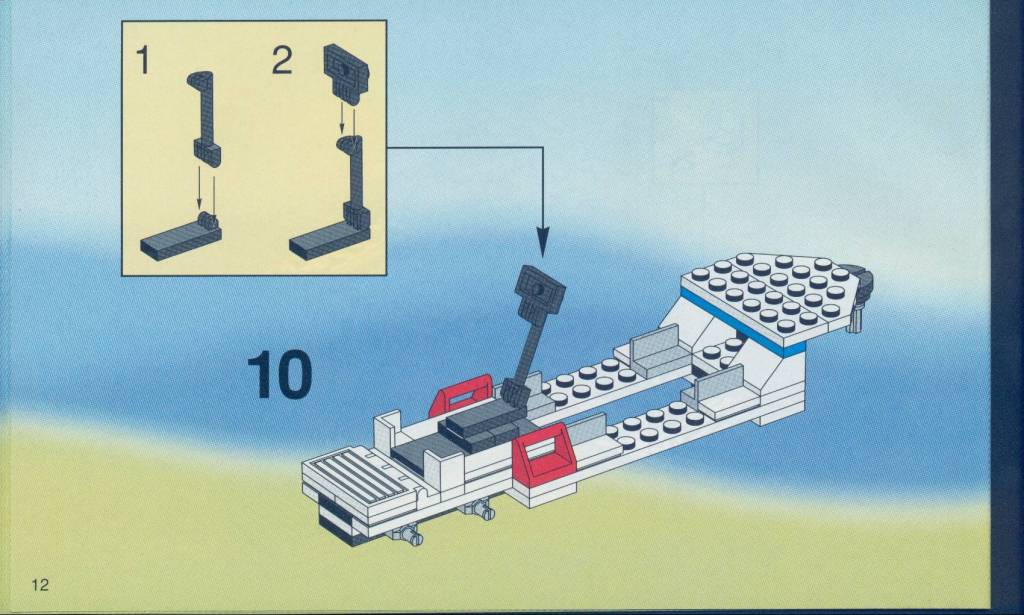 1 2

10

12