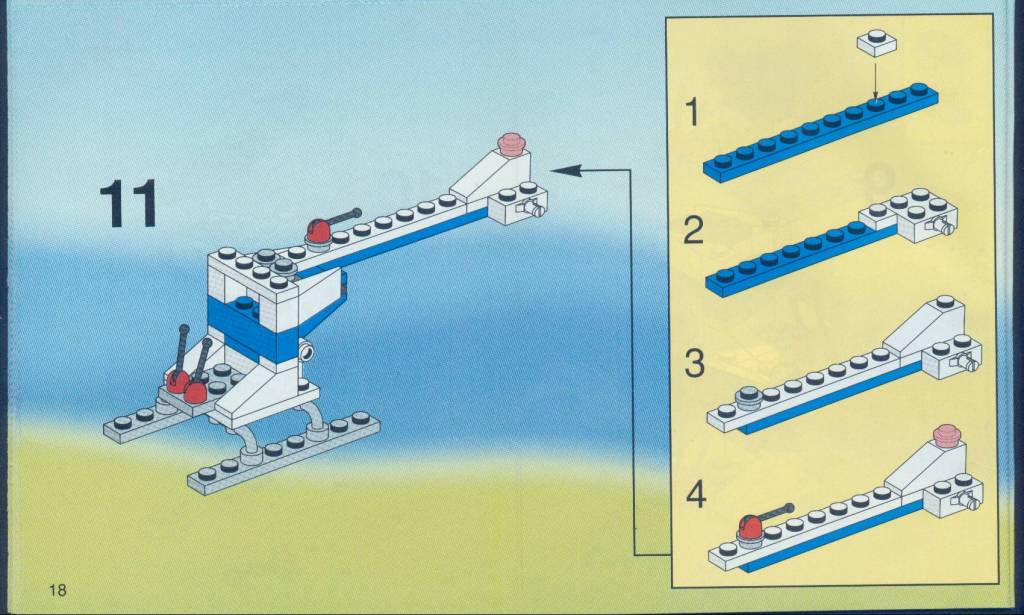 11

1

2

3

4

18