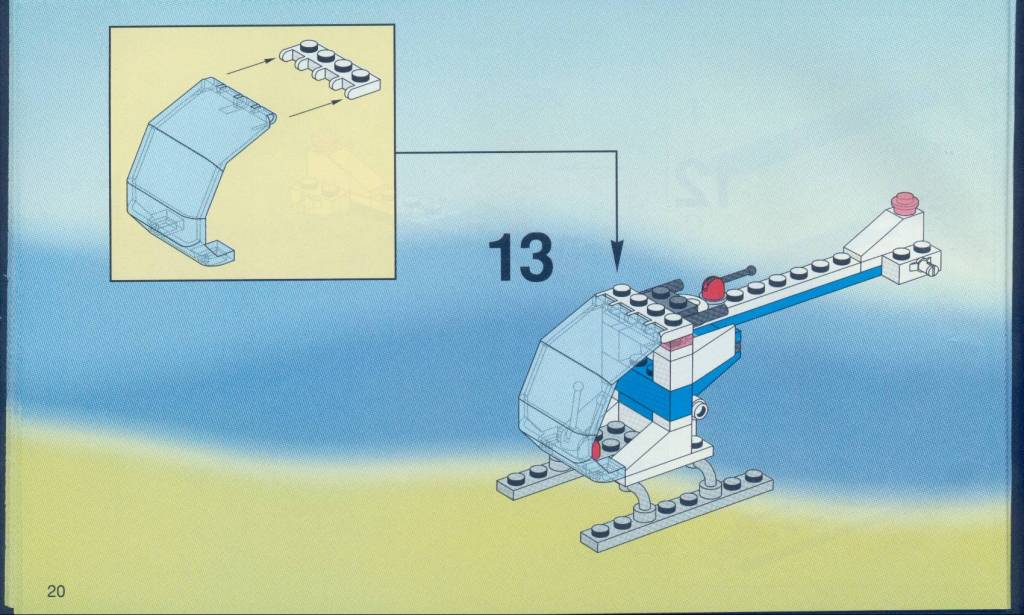 13

20