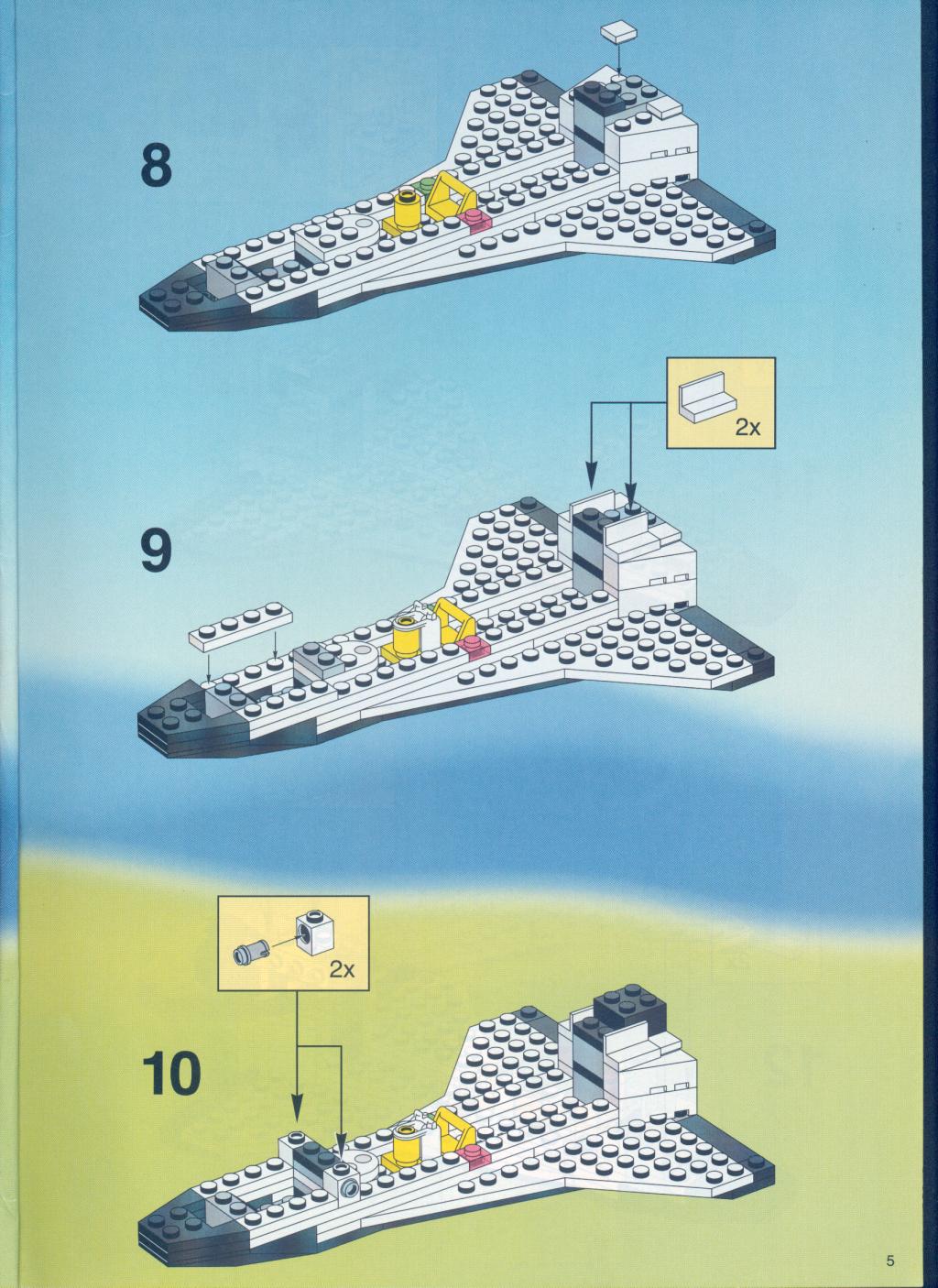 8

2x

9

2x

10

5