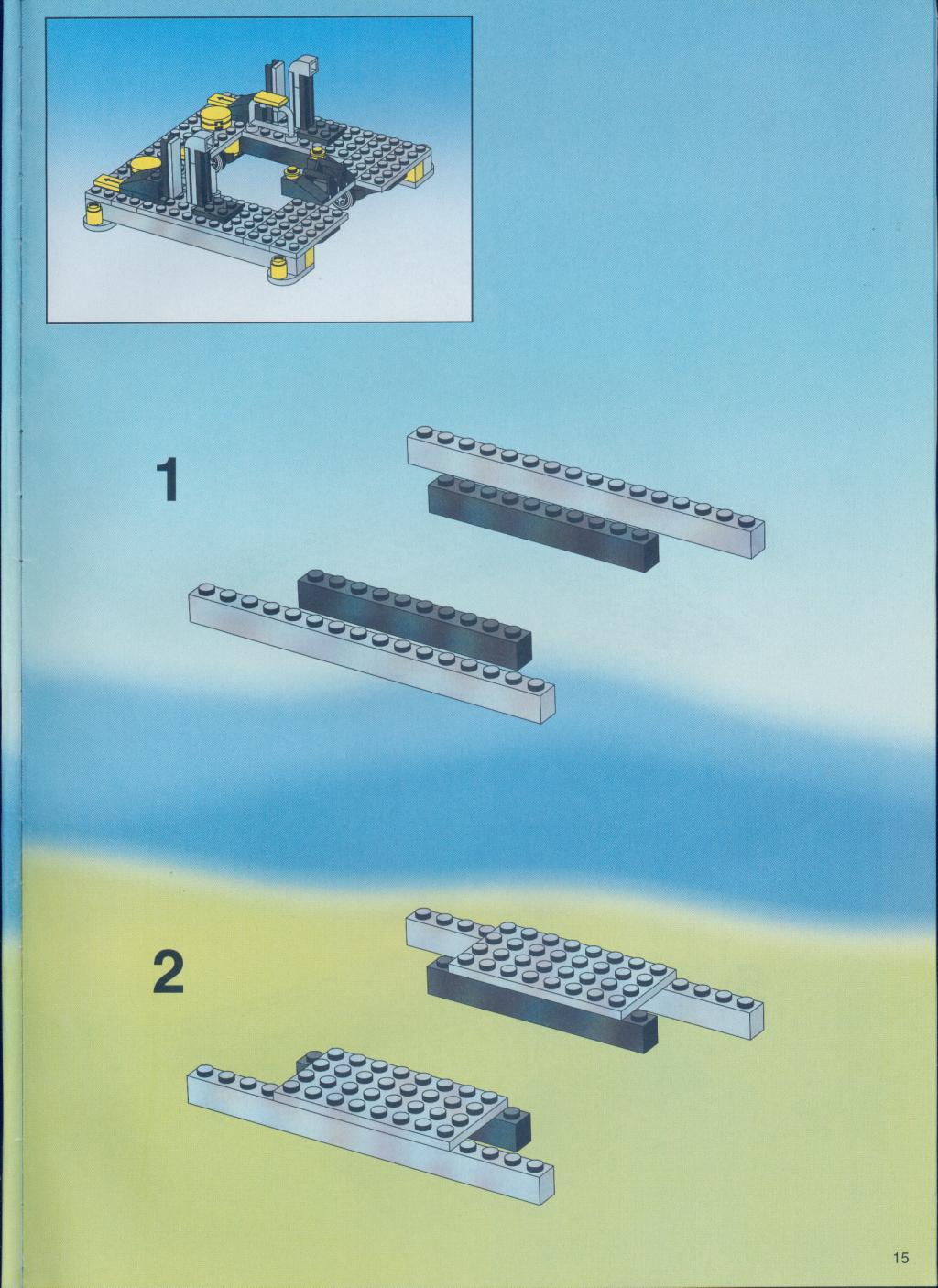 1

2

15