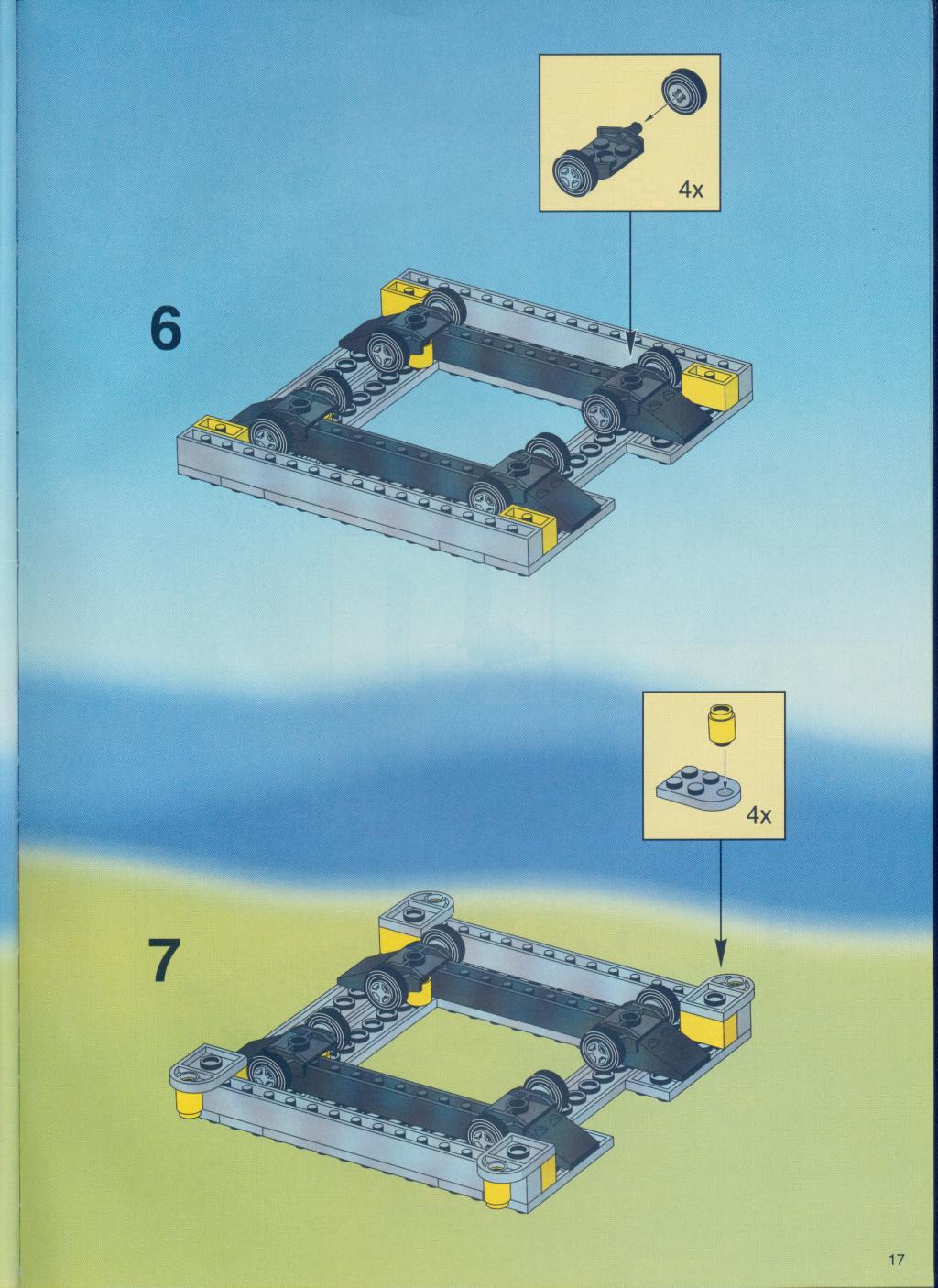 4x

6

4x

7

17