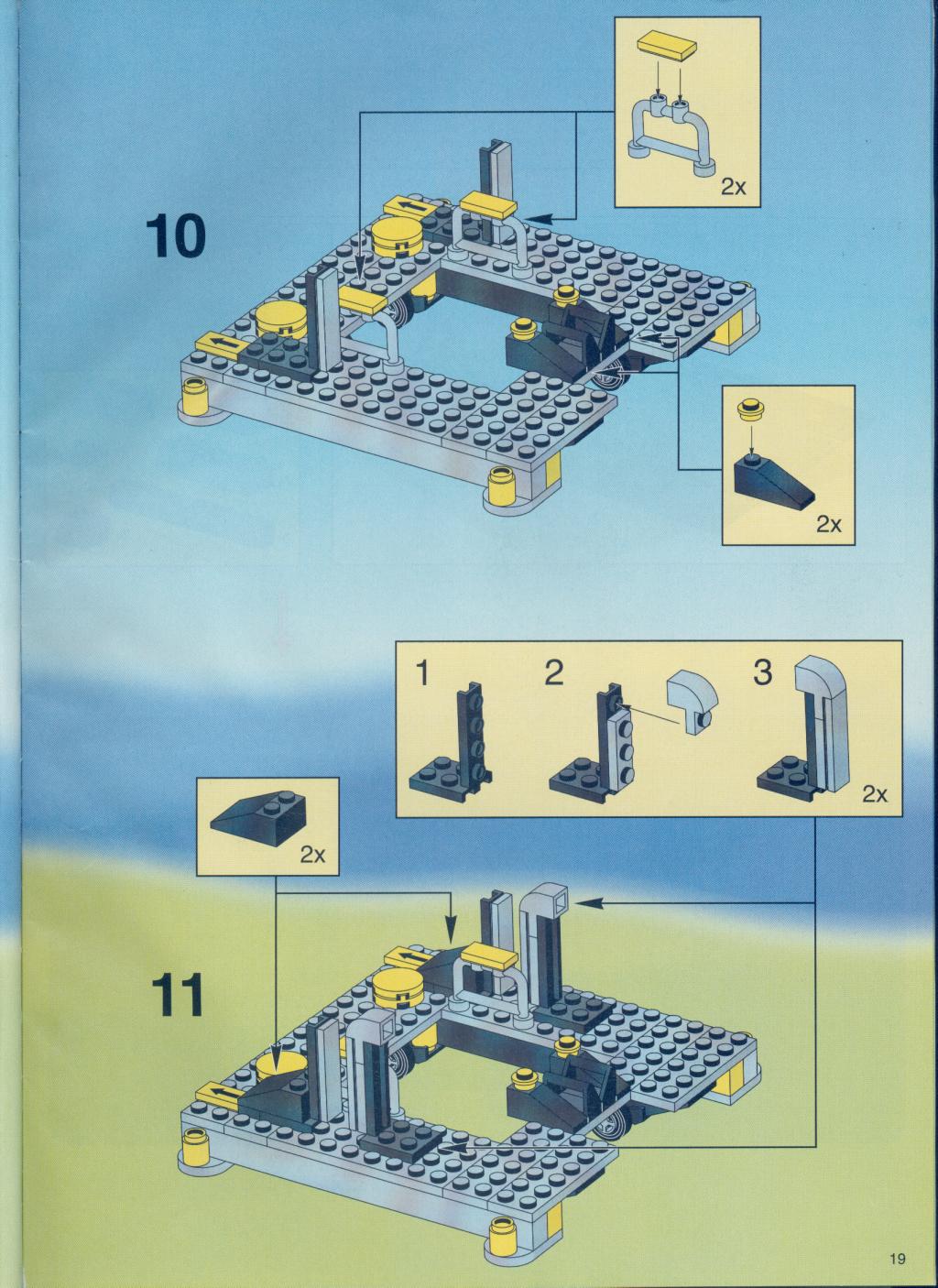 2x

10

2x

1

2

3

2x

2x

11

19