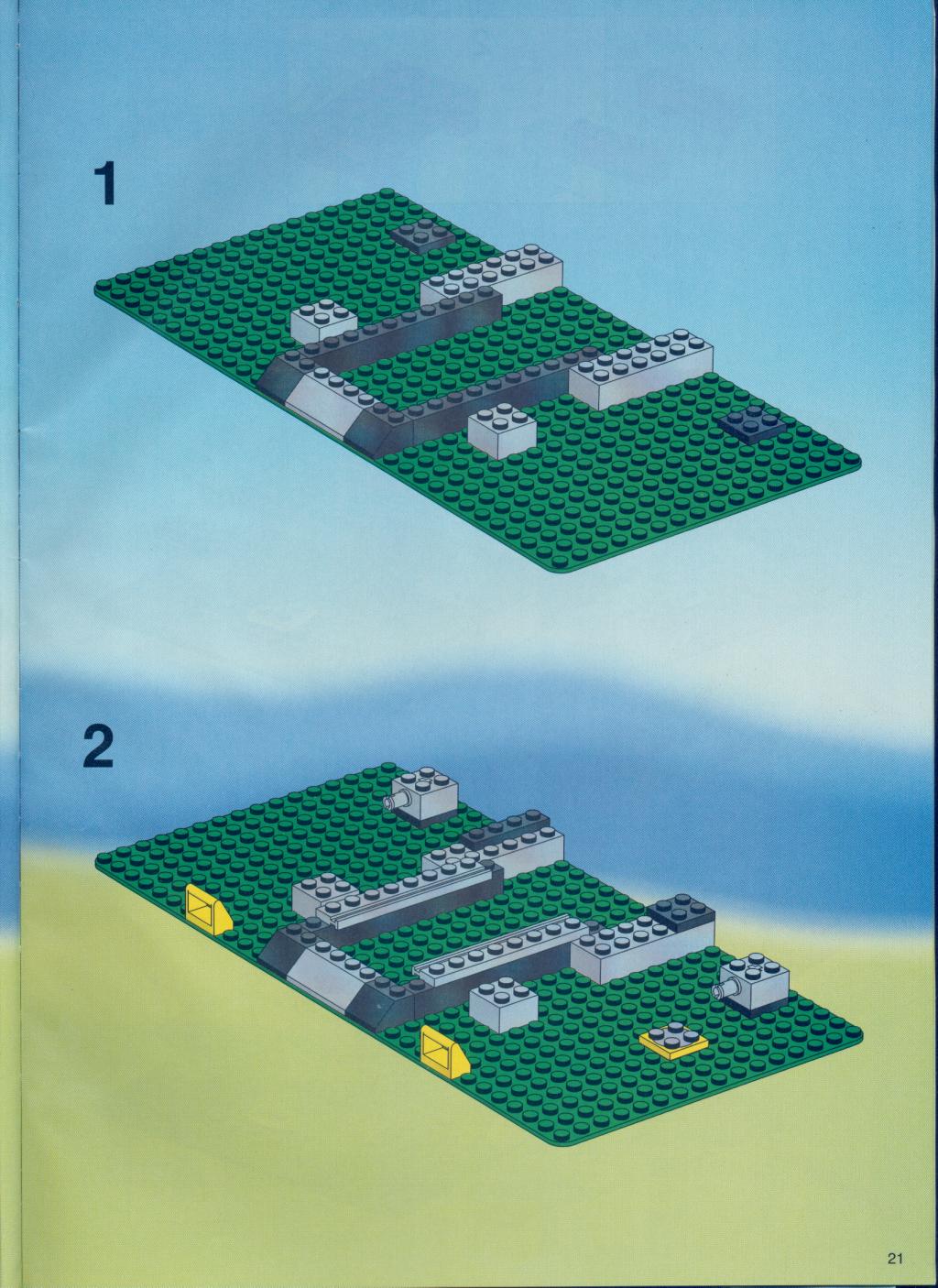 1

2

21