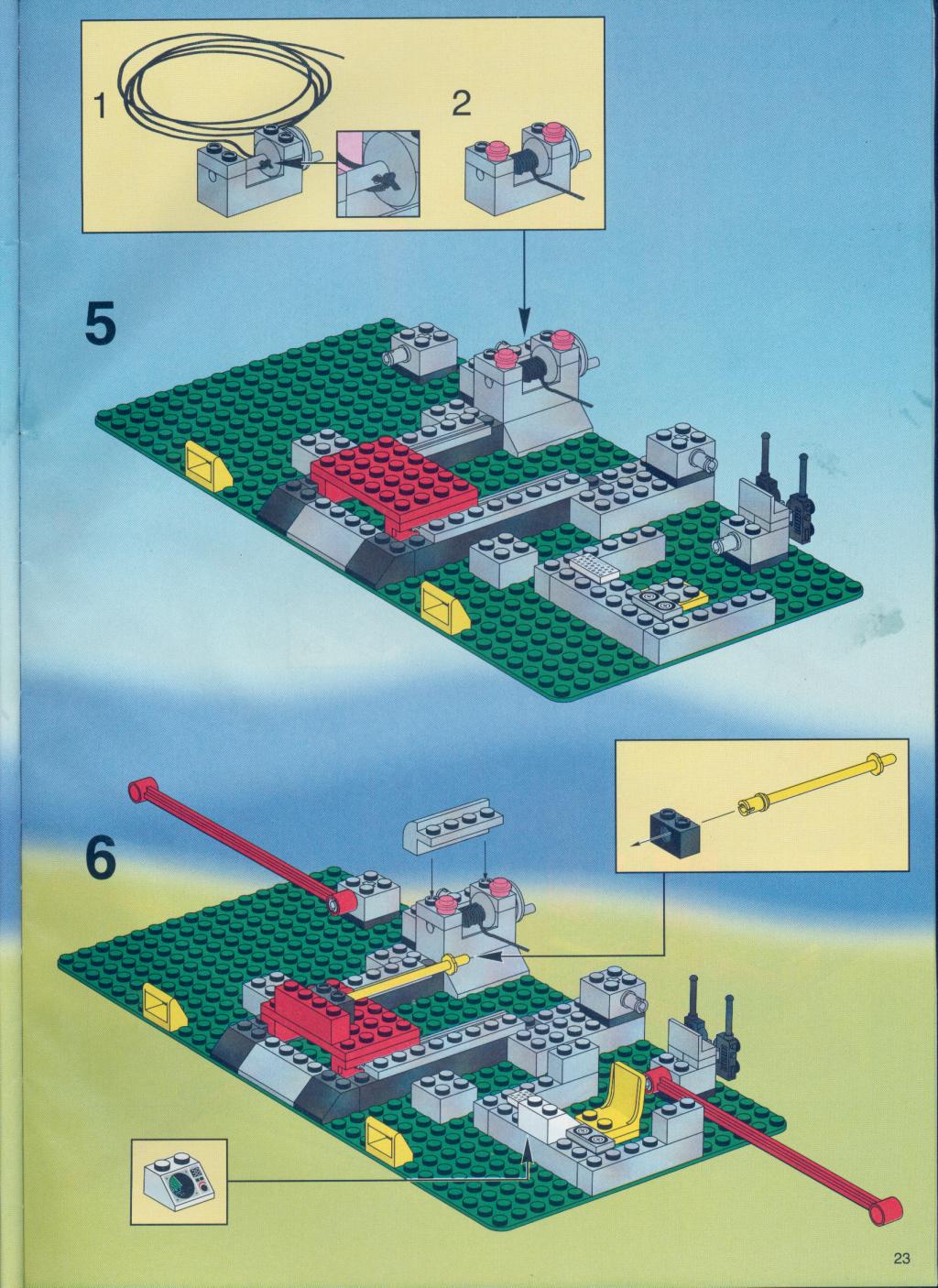 1

2

5

6

23