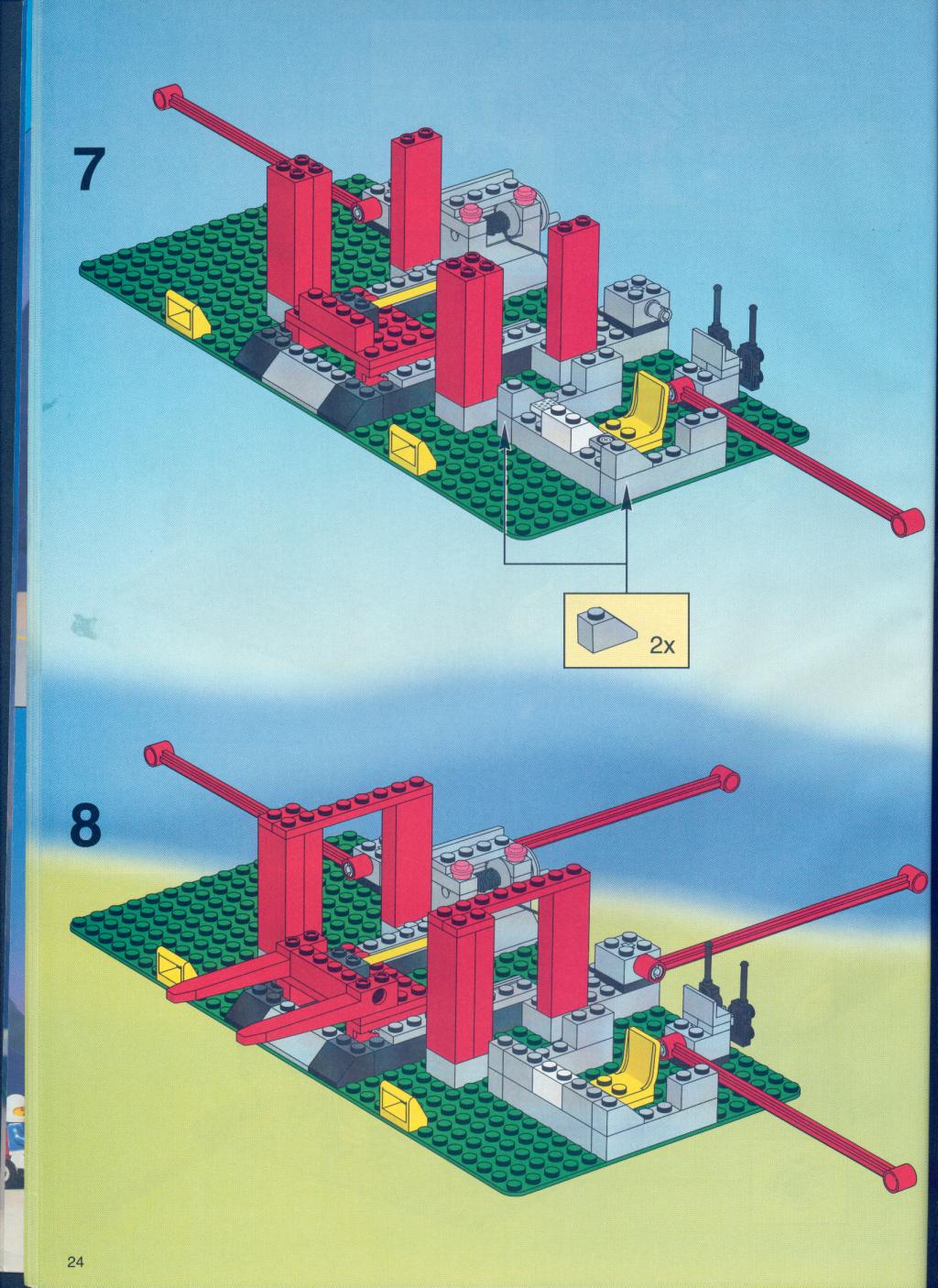 7

2x

8

24