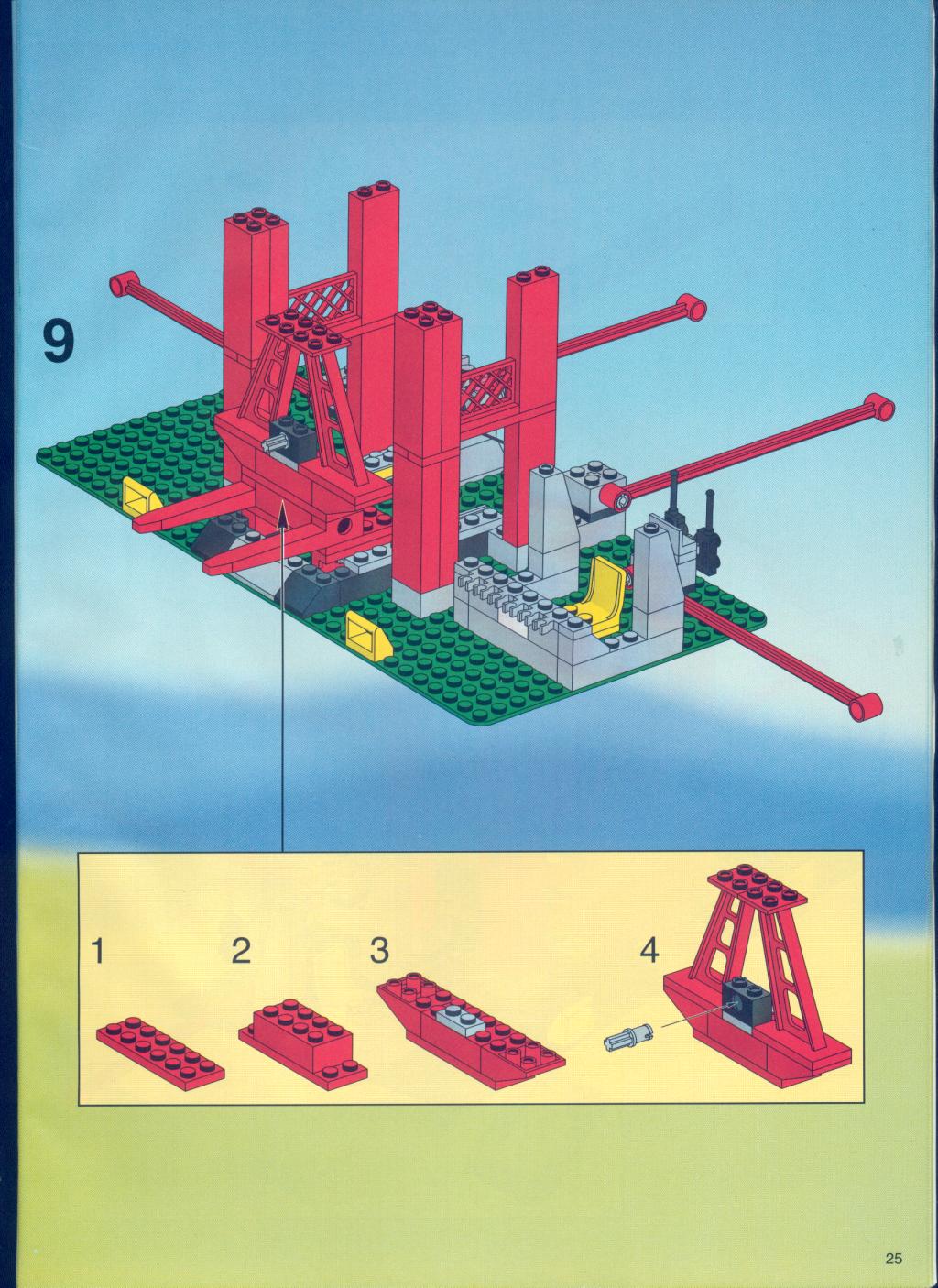 9

1

2

3

4

25