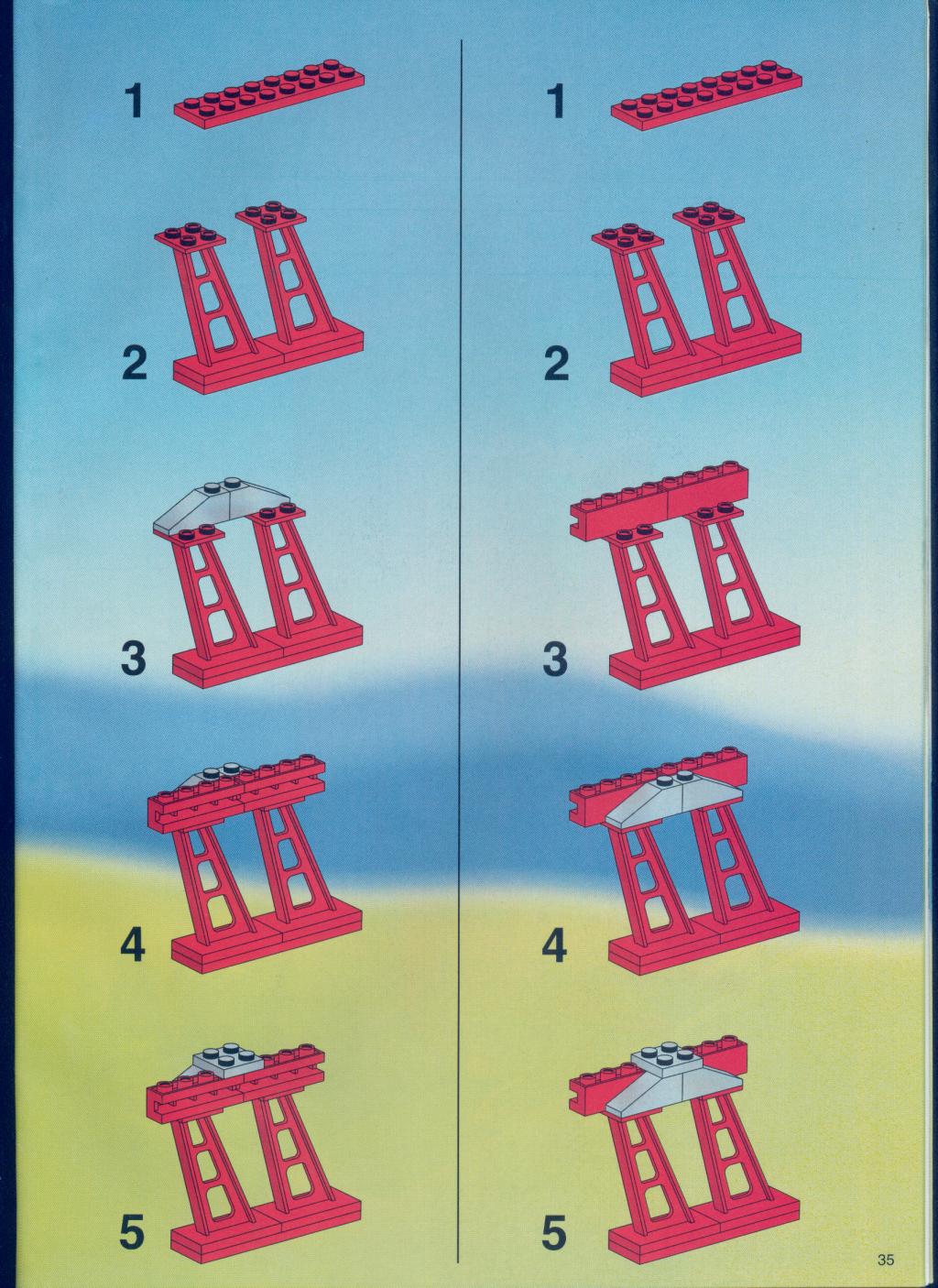 1

2

3

4

5

1

2

3

4

5

35