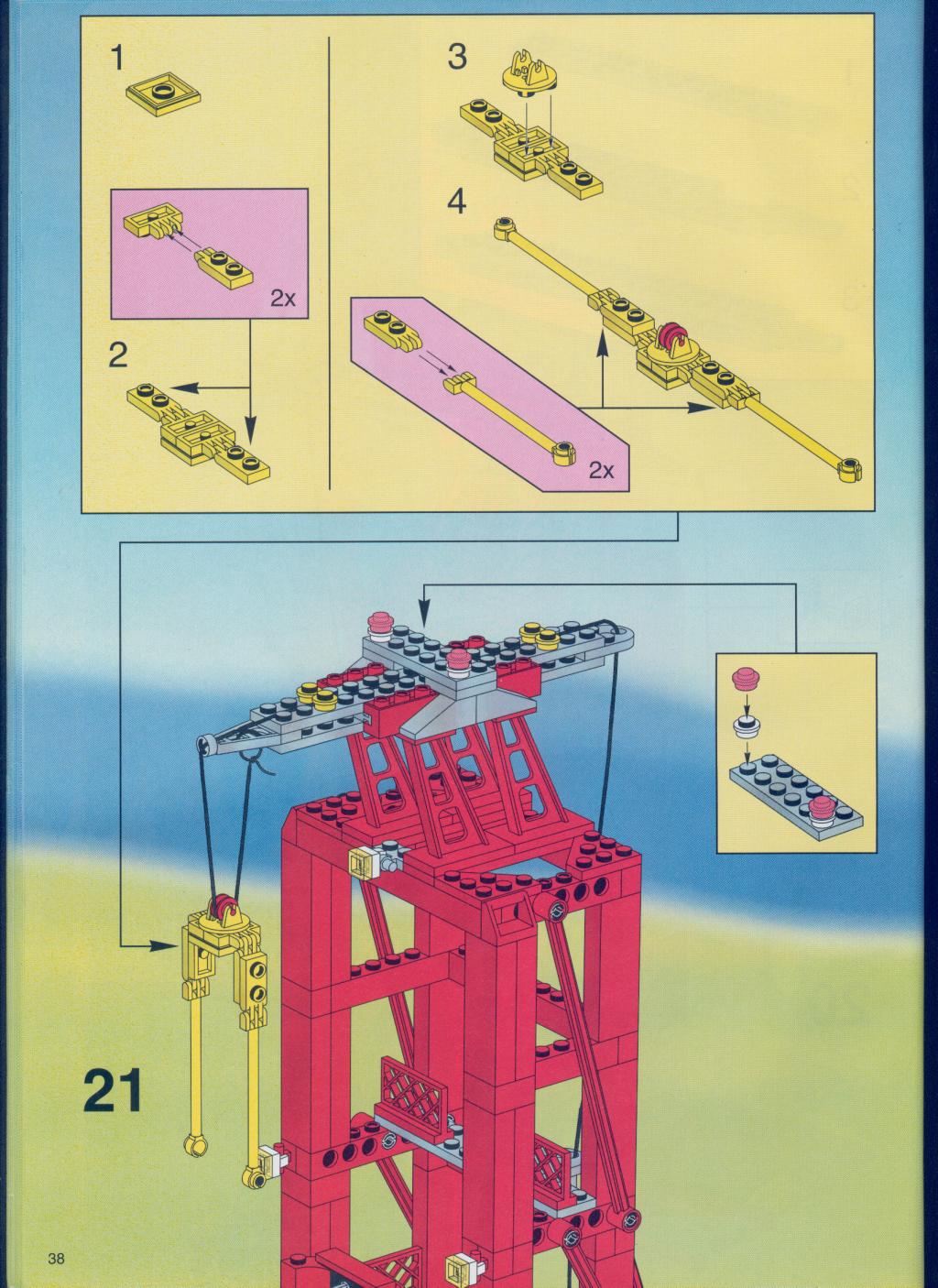 1

2x

2

3

4

2x

21

38