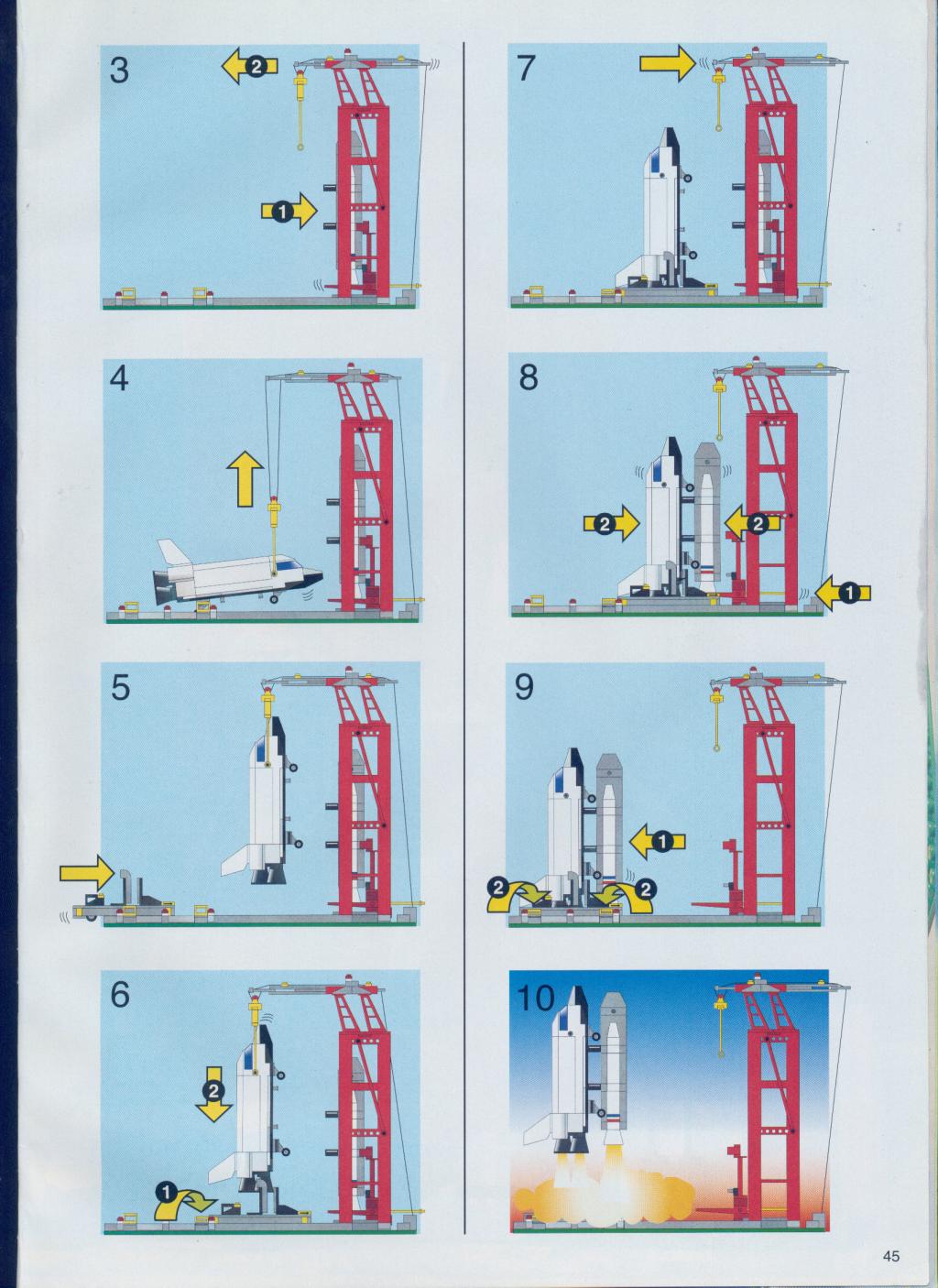 3

2

1

4

5

6

2

1

7

8

2

2

1

9

1

2

2

10

45