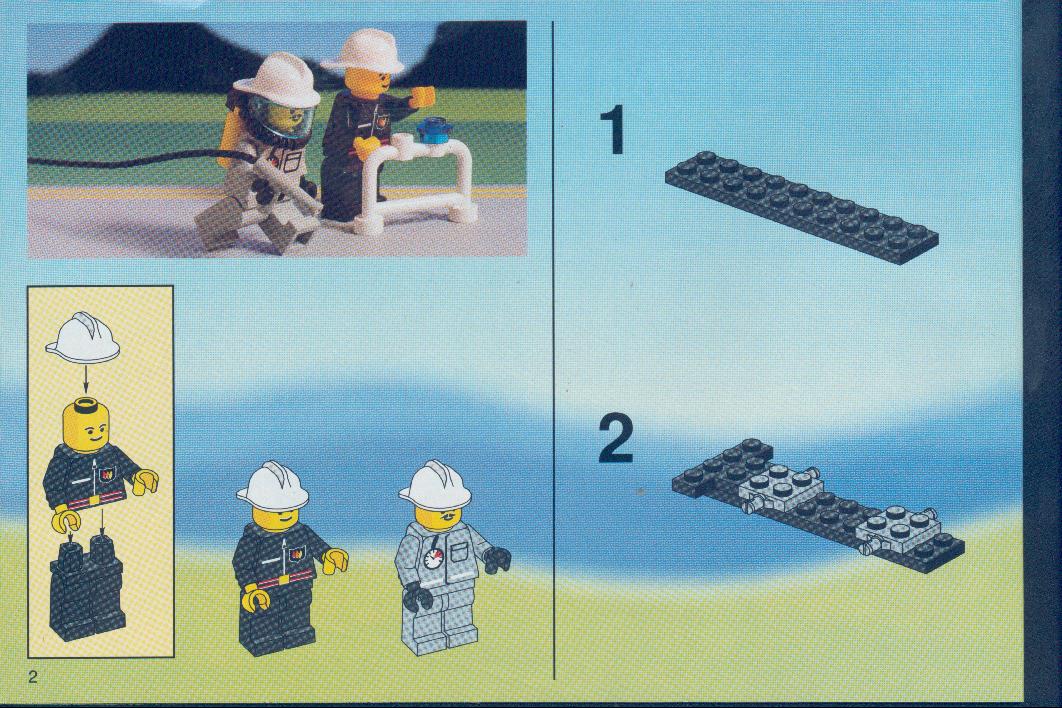 1

2

2